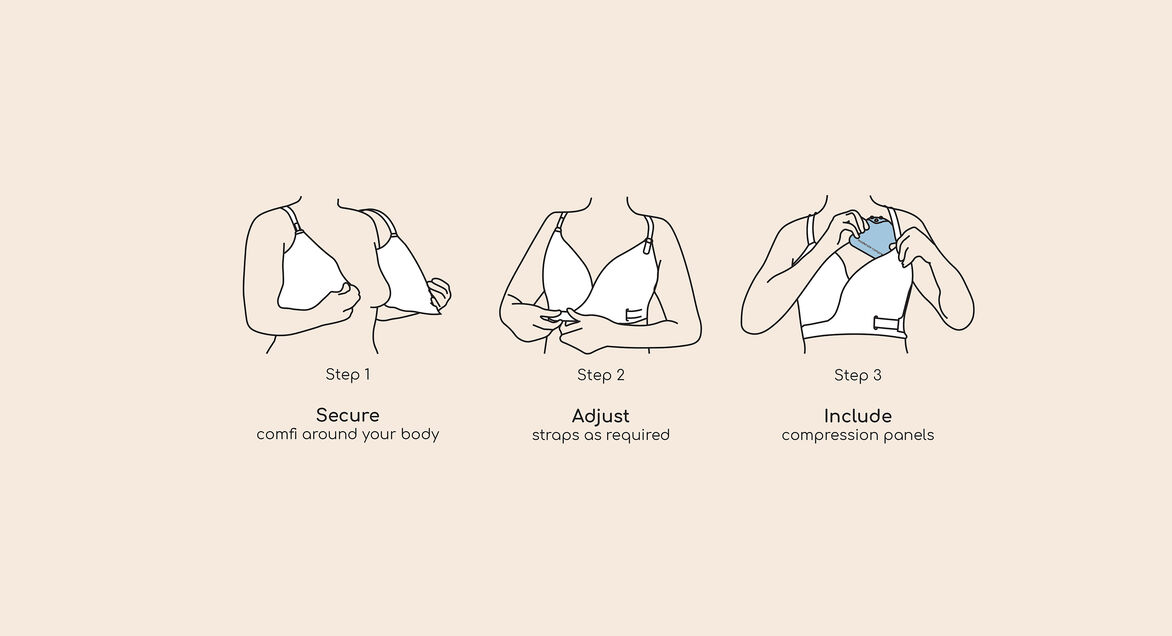 Step 1

**Secure**
comfi around your body

Step 2

**Adjust**
straps as required

Step 3

**Include**
compression panels