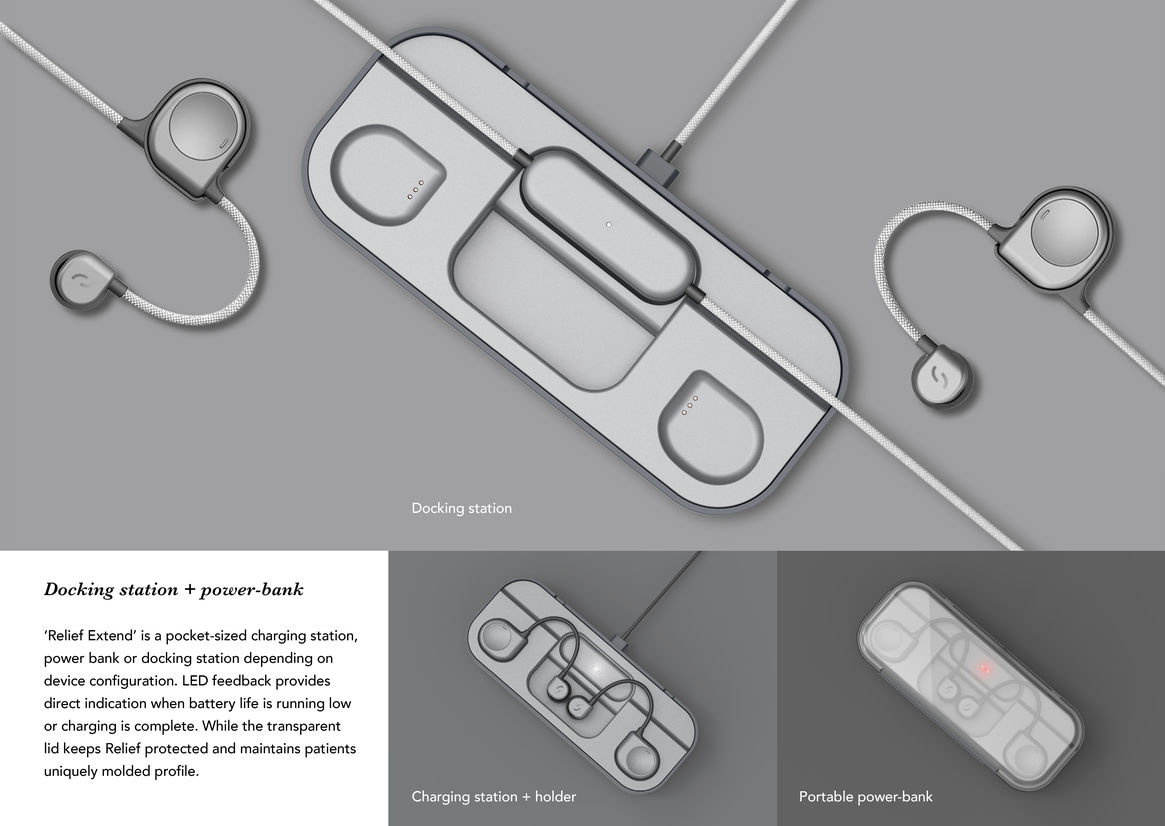 Docking station

Docking station + power-bank

'Relief Extend' is a pocket-sized charging station, power bank or docking station depending on device configuration. LED feedback provides direct indication when battery life is running low or charging is complete. While the transparent lid keeps Relief protected and maintains patients uniquely molded profile.

Charging station + holder

Portable power-bank