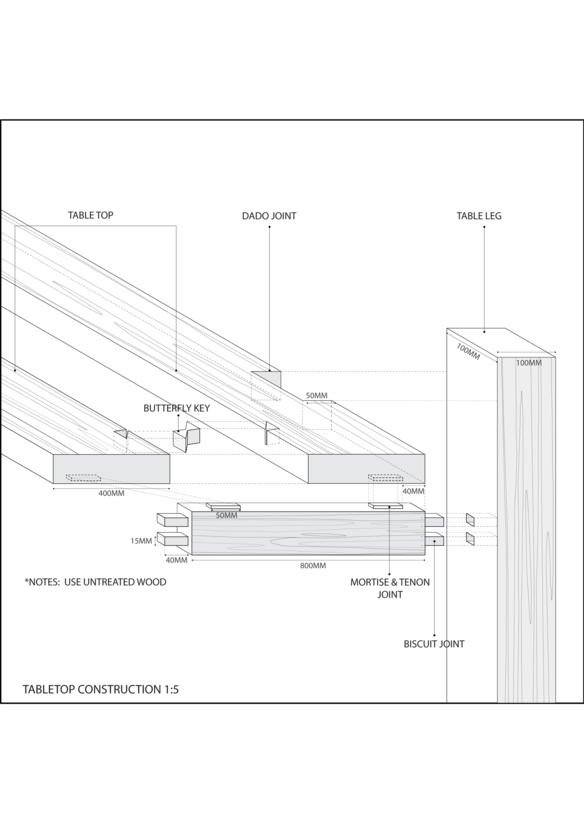 TABLE TOP

DADO JOINT

TABLE LEG

100MM

100MM

50MM

BUTTERFLY KEY

400MM

40MM

50MM

15MM

40MM

800MM

*NOTES: USE UNTREATED WOOD

MORTISE & TENON JOINT

BISCUIT JOINT

TABLETOP CONSTRUCTION 1:5