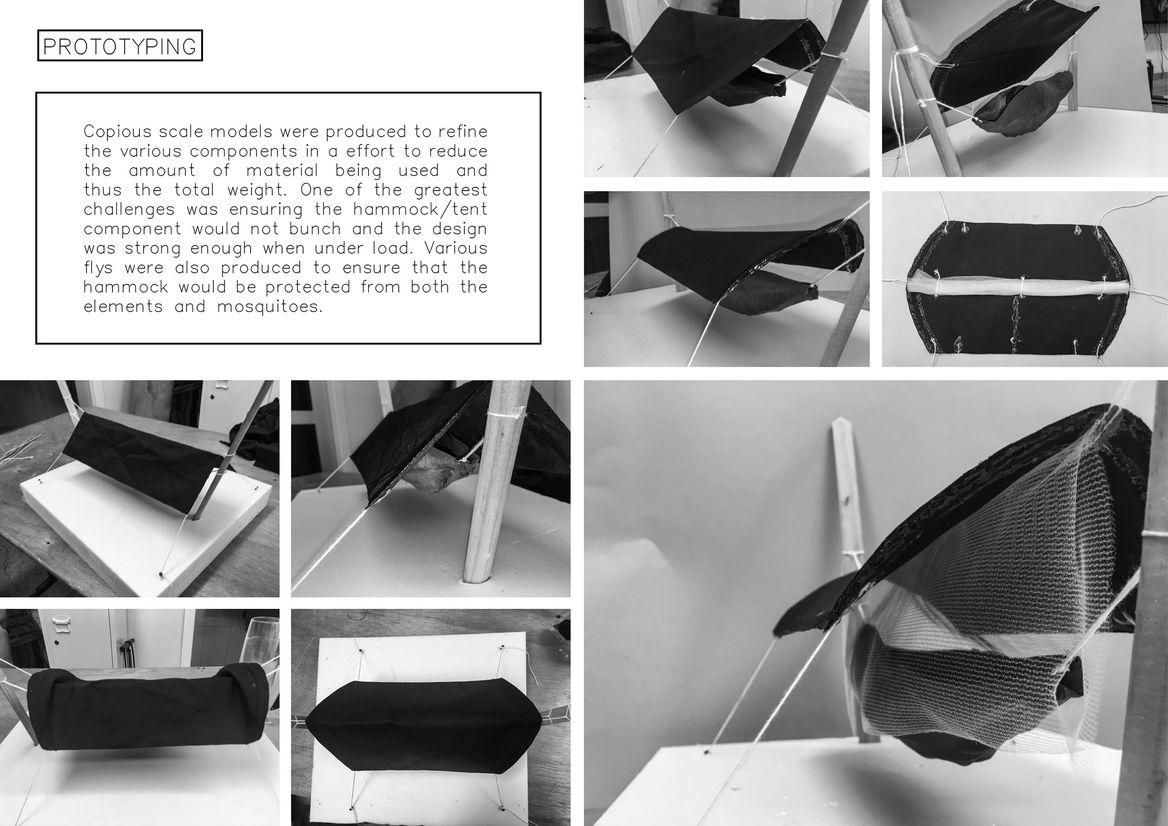 PROTOTYPING

Copious scale models were produced to refine the various components in a effort to reduce the amount of material being used and thus the total weight. One of the greatest challenges was ensuring the hammock/tent component would not bunch and the design was strong enough when under load. Various flys were also produced to ensure that the hammock would be protected from both the elements and mosquitoes.