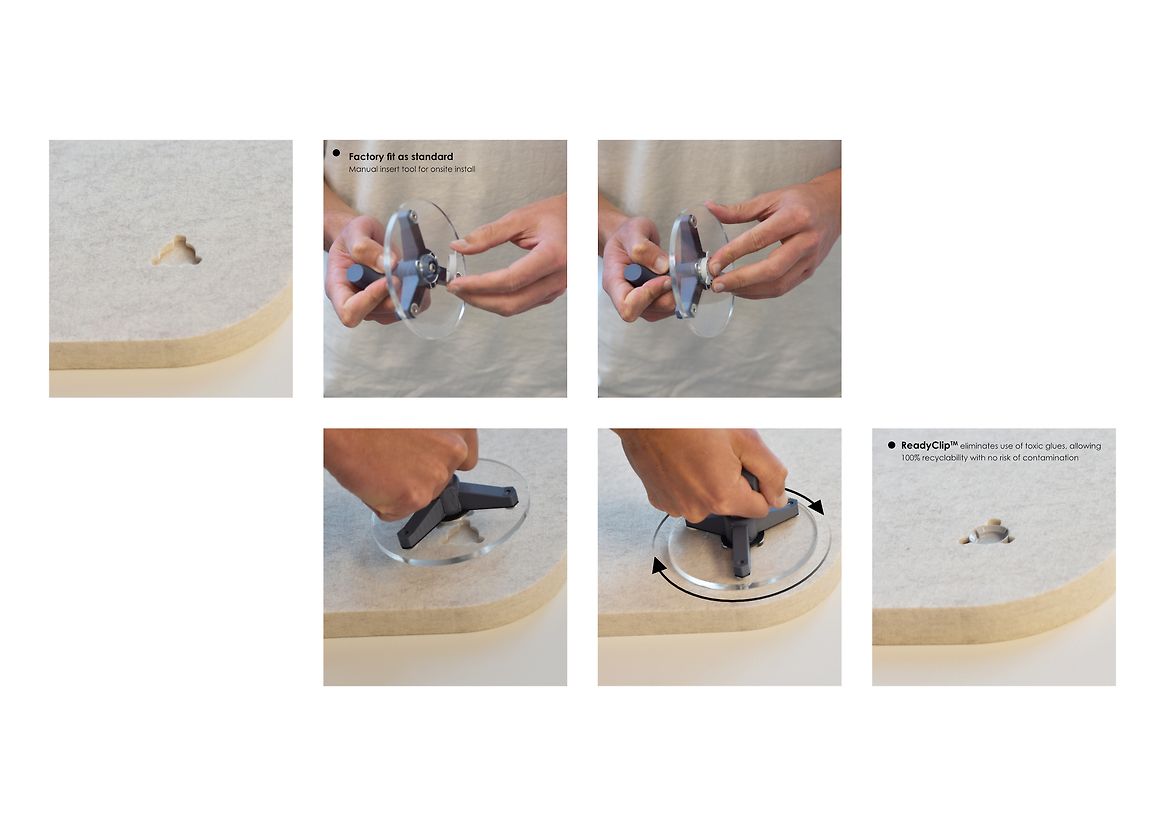 Factory fit as standard
Manual insert tool for onsite install

ReadyClip™ eliminates use of toxic glues, allowing 100% recyclability with no risk of contamination