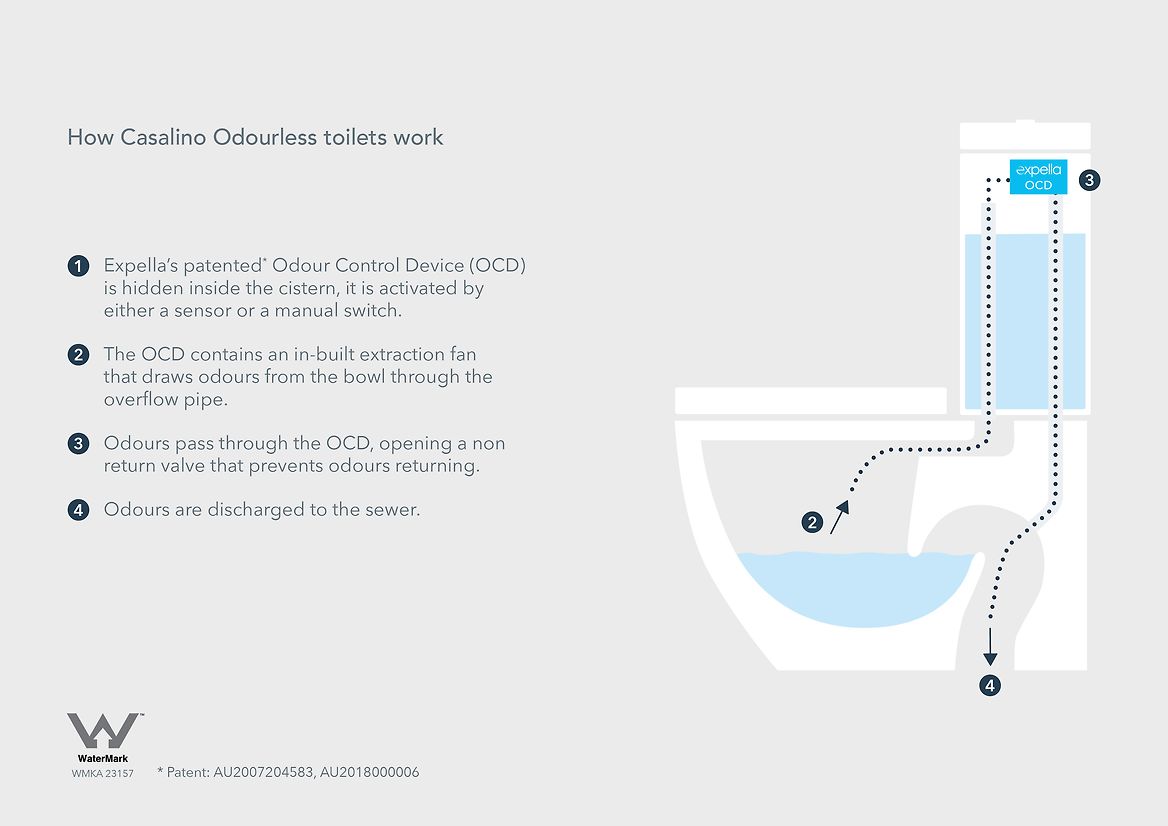 How Casalino Odourless toilets work

1 Expella's patented* Odour Control Device (OCD) is hidden inside the cistern, it is activated by either a sensor or a manual switch.

2 The OCD contains an in-built extraction fan that draws odours from the bowl through the overflow pipe.

3 Odours pass through the OCD, opening a non return valve that prevents odours returning.

4 Odours are discharged to the sewer.

expella OCD

3

2

4

WaterMark
WMKA 23157

* Patent: AU2007204583, AU2018000006