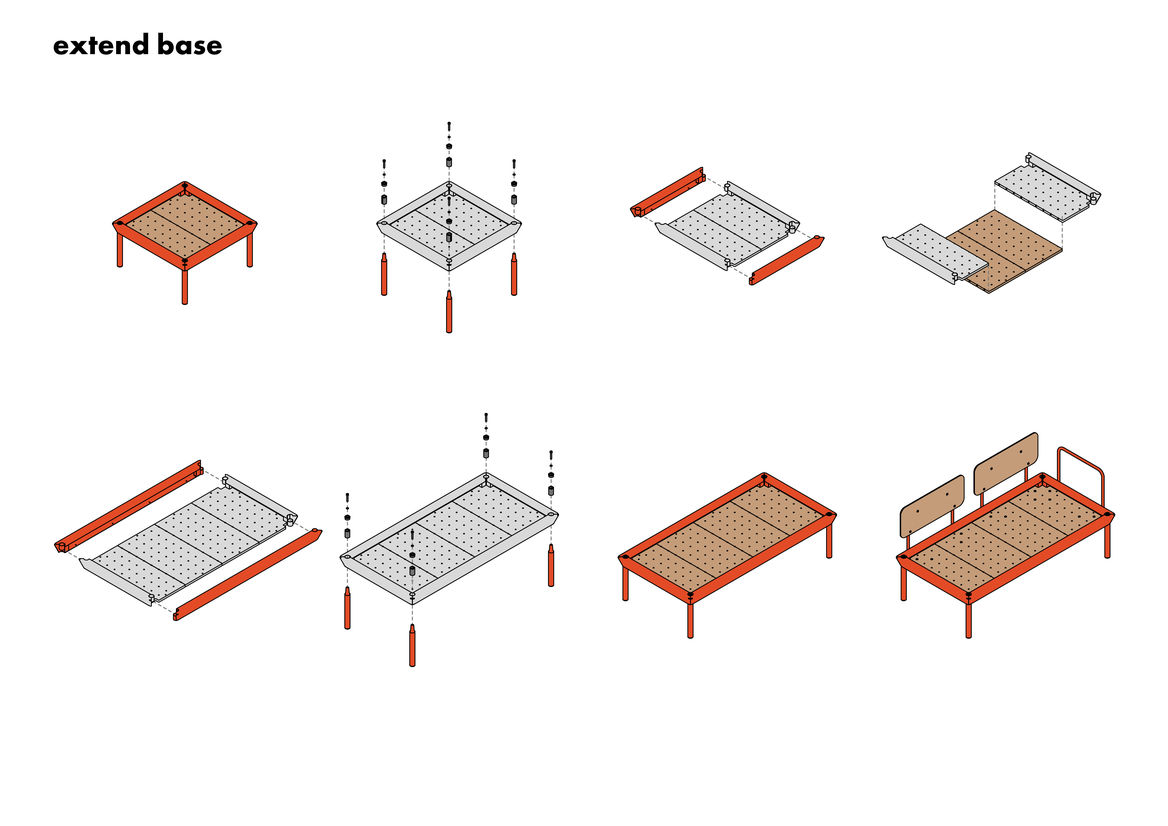 extend base