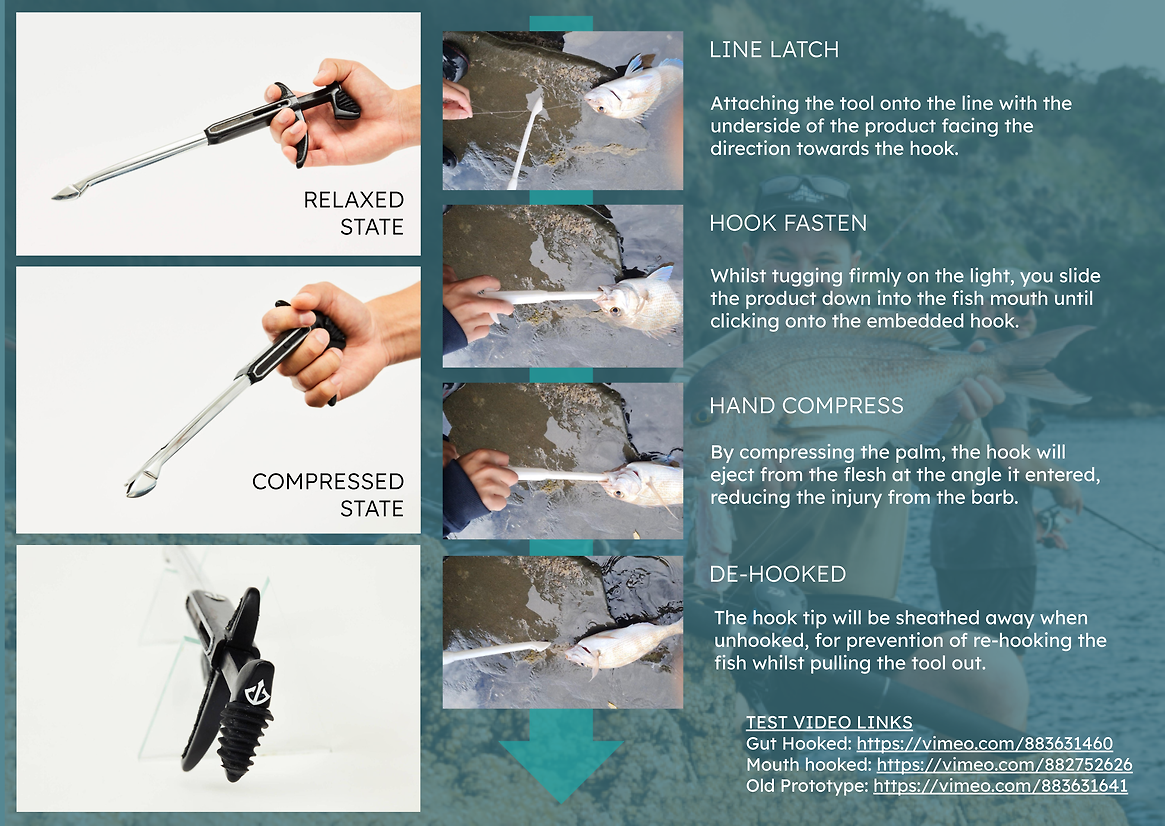 RELAXED STATE

COMPRESSED STATE

LINE LATCH

Attaching the tool onto the line with the underside of the product facing the direction towards the hook.

HOOK FASTEN

Whilst tugging firmly on the light, you slide the product down into the fish mouth until clicking onto the embedded hook.

HAND COMPRESS

By compressing the palm, the hook will eject from the flesh at the angle it entered, reducing the injury from the barb.

DE-HOOKED

The hook tip will be sheathed away when unhooked, for prevention of re-hooking the fish whilst pulling the tool out.

TEST VIDEO LINKS
Gut Hooked: https://vimeo.com/883631460
Mouth hooked: https://vimeo.com/882752626
Old Prototype: https://vimeo.com/883631641