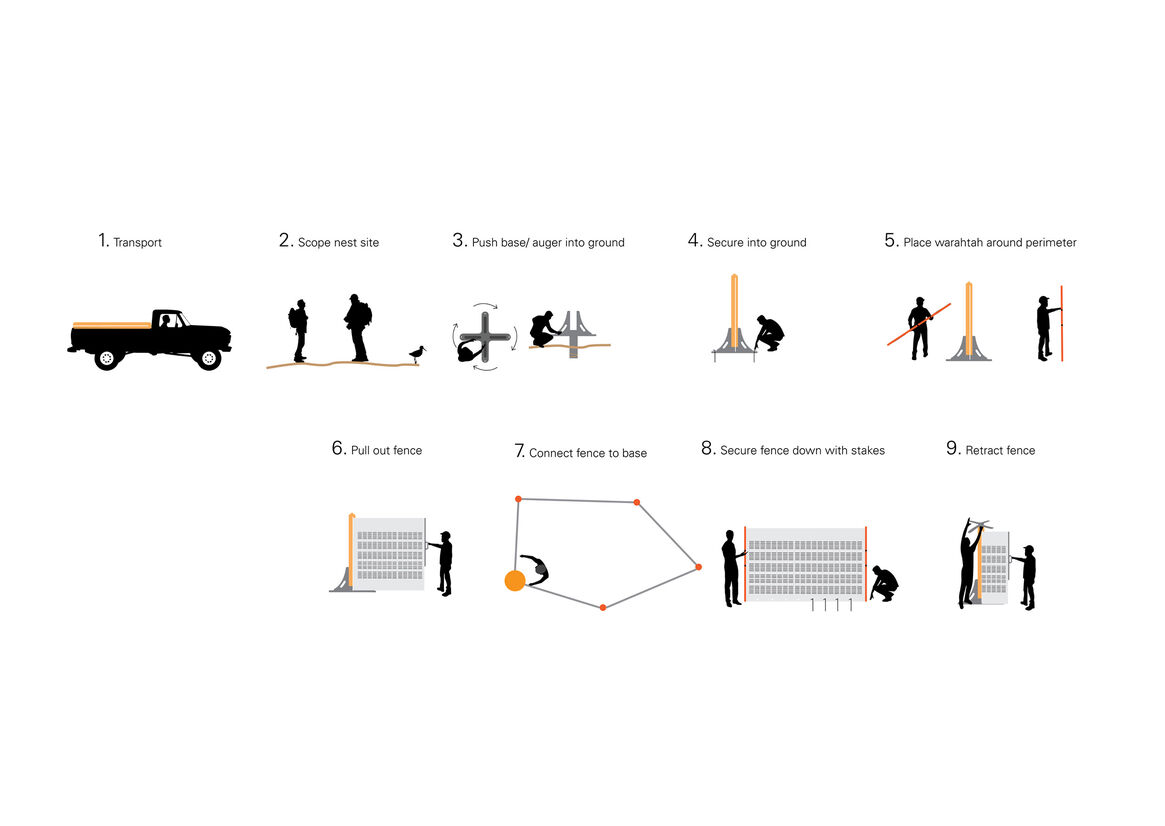 1. Transport

2. Scope nest site

3. Push base/ auger into ground

4. Secure into ground

5. Place warahtah around perimeter

6. Pull out fence

7. Connect fence to base

8. Secure fence down with stakes

9. Retract fence