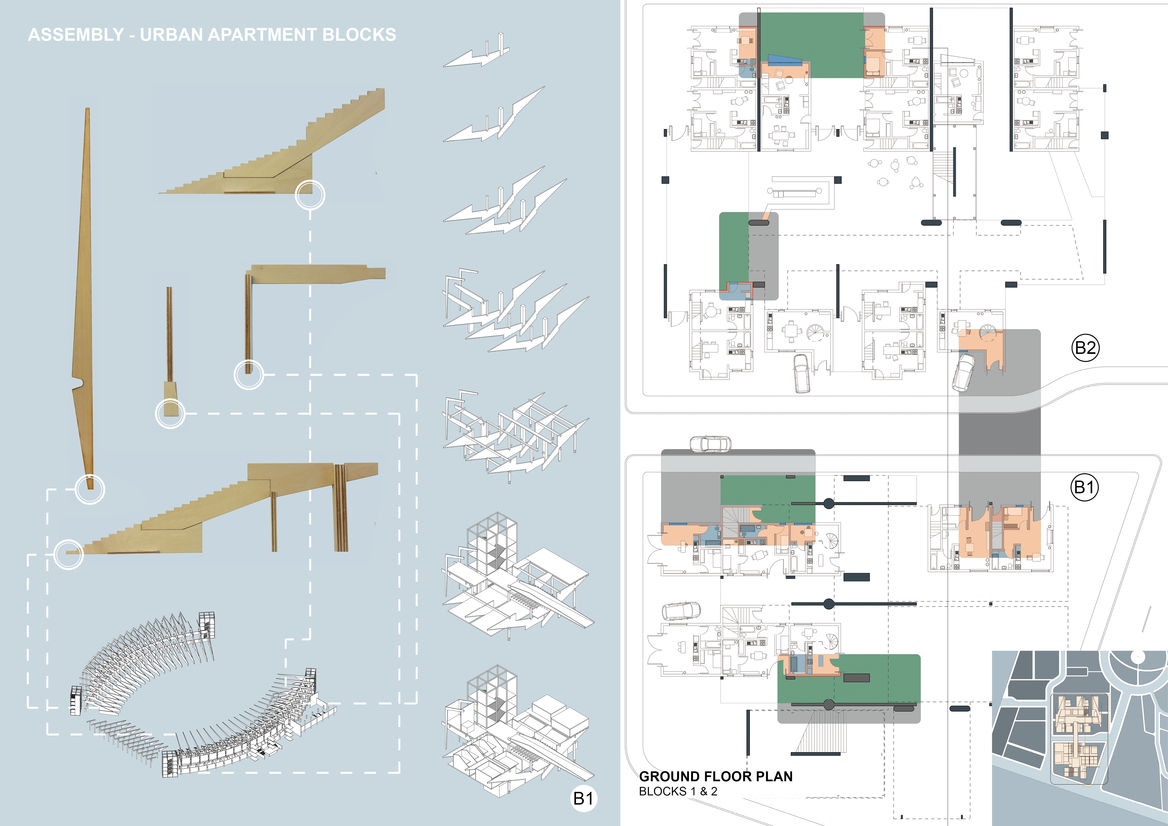 ASSEMBLY - URBAN APARTMENT BLOCKS

B1

B2

B1

GROUND FLOOR PLAN
BLOCKS 1 & 2