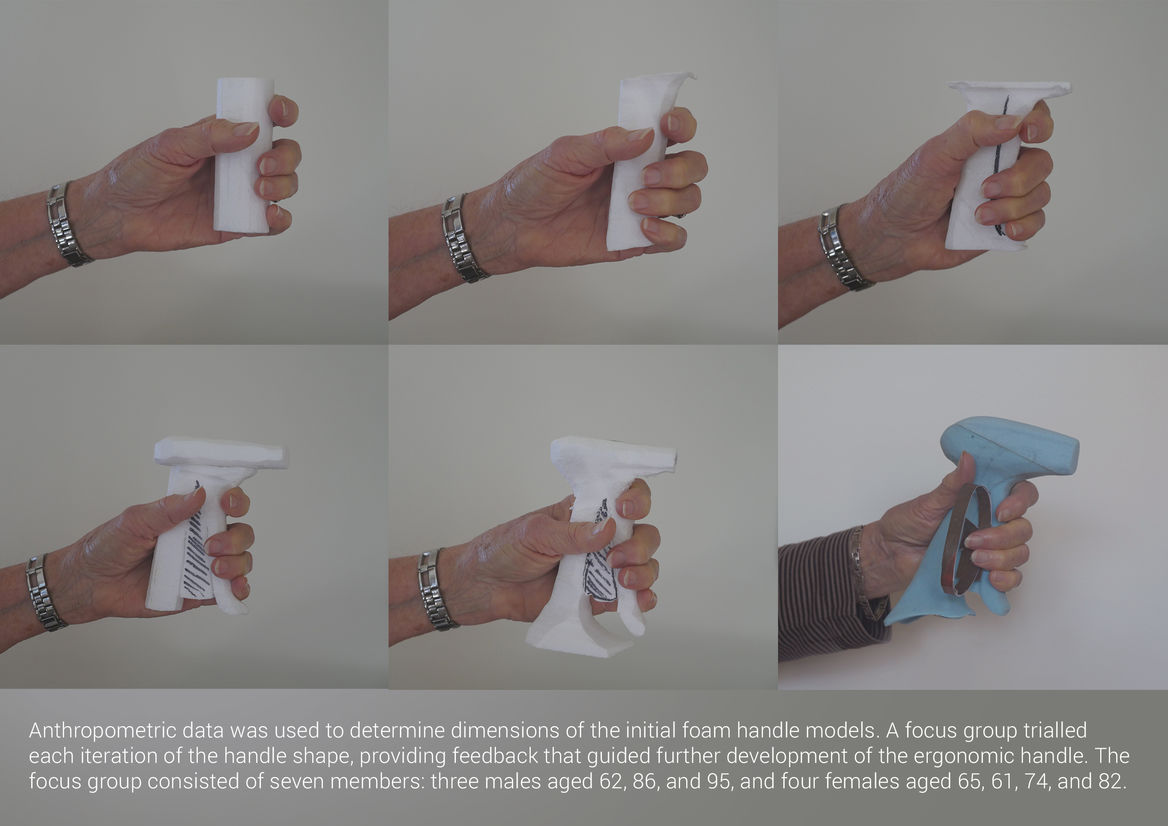 Anthropometric data was used to determine dimensions of the initial foam handle models. A focus group trialled each iteration of the handle shape, providing feedback that guided further development of the ergonomic handle. The focus group consisted of seven members: three males aged 62, 86, and 95, and four females aged 65, 61, 74, and 82.