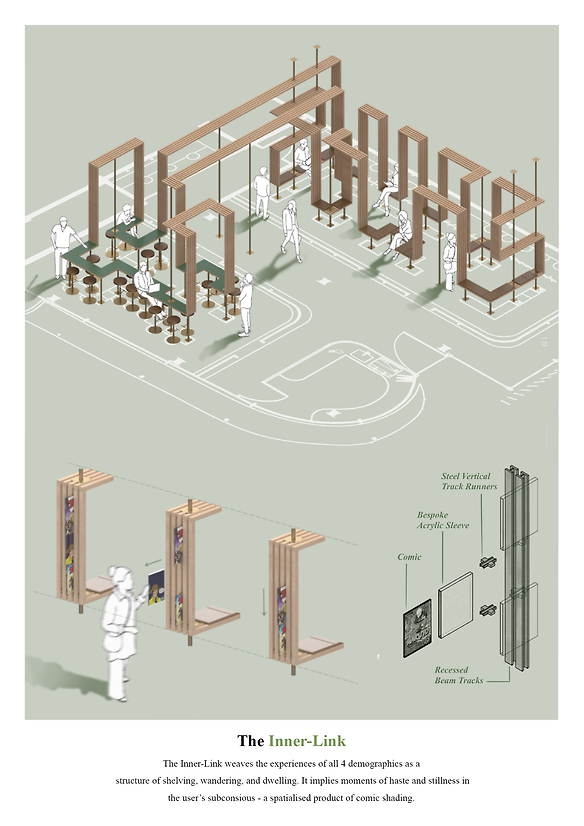 Steel Vertical Track Runners

Bespoke Acrylic Sleeve

Comic

Recessed Beam Tracks

The Inner-Link

The Inner-Link weaves the experiences of all 4 demographics as a structure of shelving, wandering, and dwelling. It implies moments of haste and stillness in the user's subconsious - a spatialised product of comic shading.