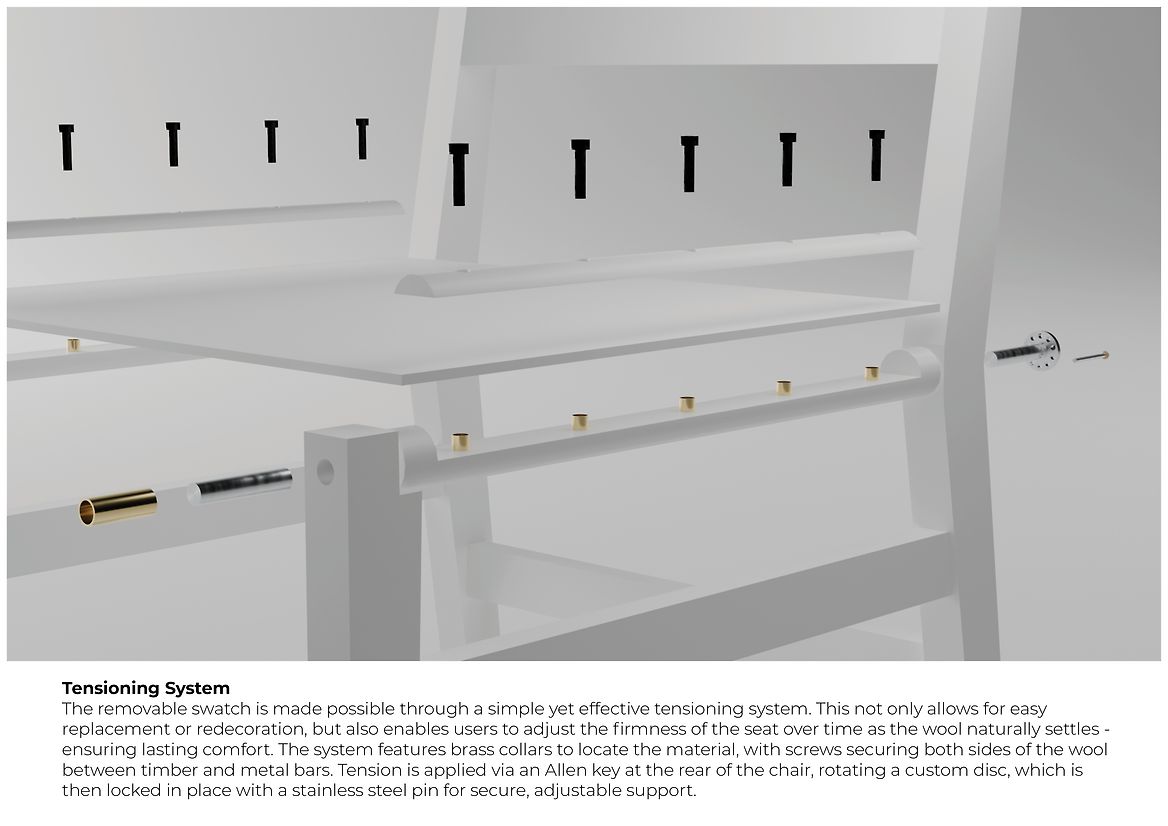 **Tensioning System**
The removable swatch is made possible through a simple yet effective tensioning system. This not only allows for easy replacement or redecoration, but also enables users to adjust the firmness of the seat over time as the wool naturally settles - ensuring lasting comfort. The system features brass collars to locate the material, with screws securing both sides of the wool between timber and metal bars. Tension is applied via an Allen key at the rear of the chair, rotating a custom disc, which is then locked in place with a stainless steel pin for secure, adjustable support.