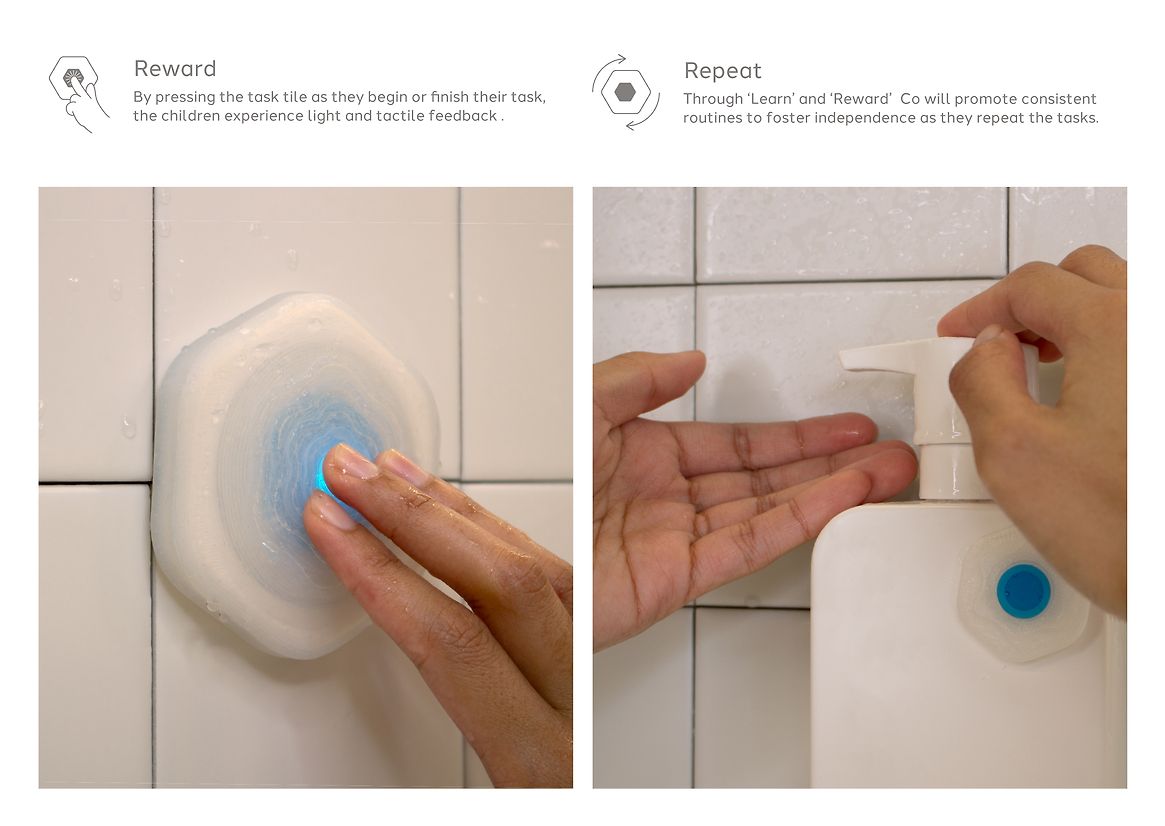 Reward
By pressing the task tile as they begin or finish their task, the children experience light and tactile feedback .

Repeat
Through ‘Learn’ and ‘Reward’  Co will promote consistent routines to foster independence as they repeat the tasks.