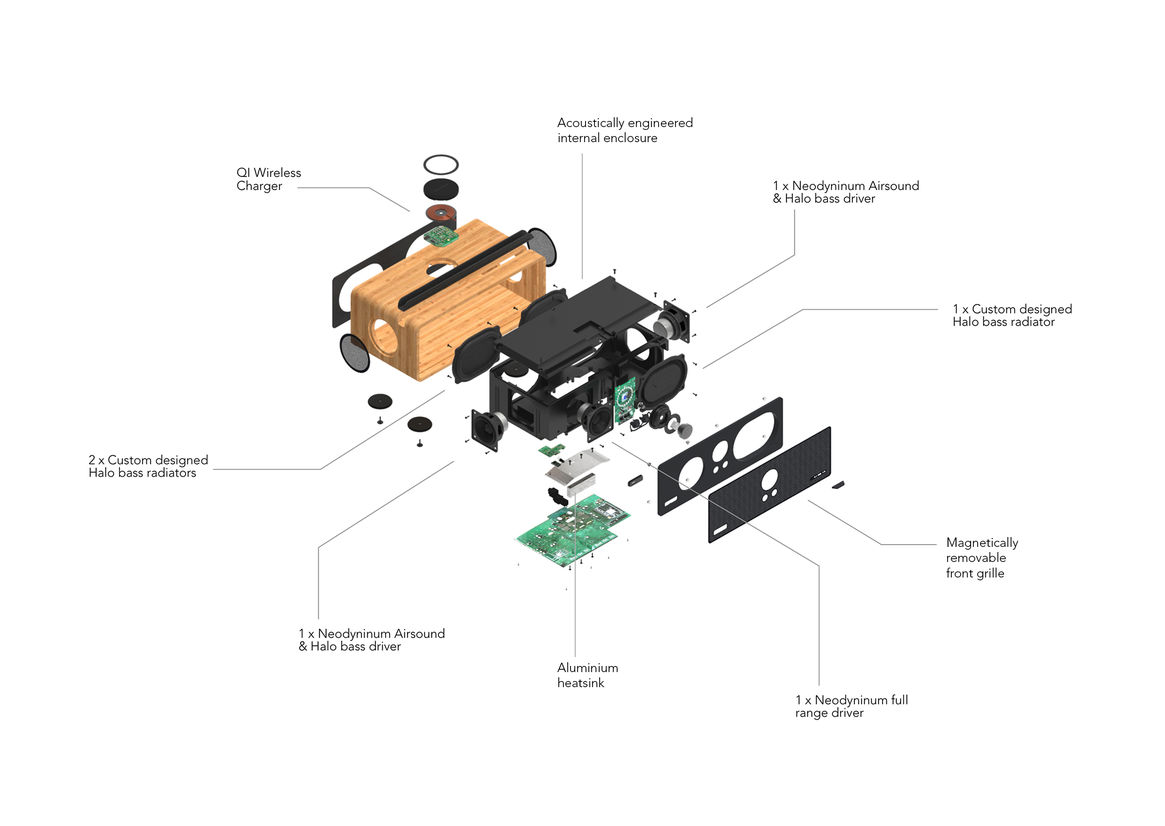 Acoustically engineered internal enclosure

QI Wireless Charger

1 x Neodyninum Airsound & Halo bass driver

1 x Custom designed Halo bass radiator

2 x Custom designed Halo bass radiators

Magnetically removable front grille

1 x Neodyninum Airsound & Halo bass driver

Aluminium heatsink

1 x Neodyninum full range driver