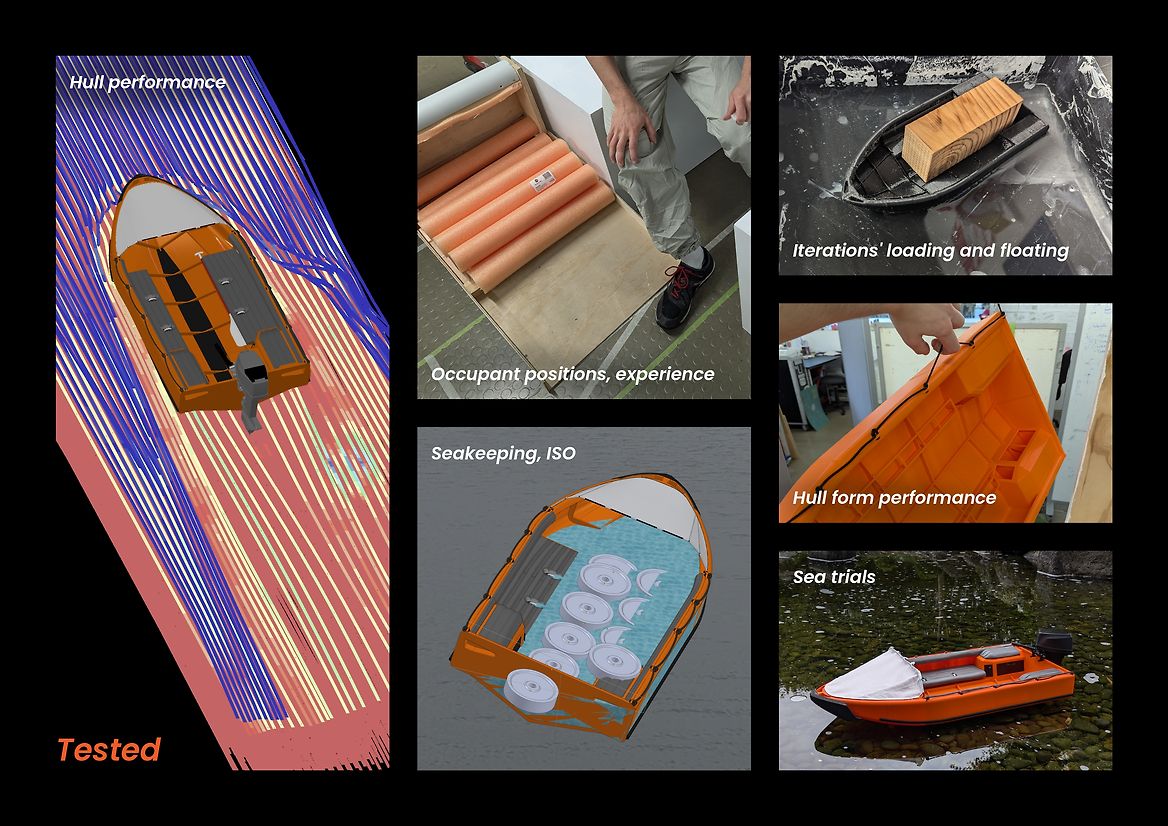 Hull performance

Tested

Occupant positions, experience

Seakeeping, ISO

Iterations' loading and floating

Hull form performance

Sea trials