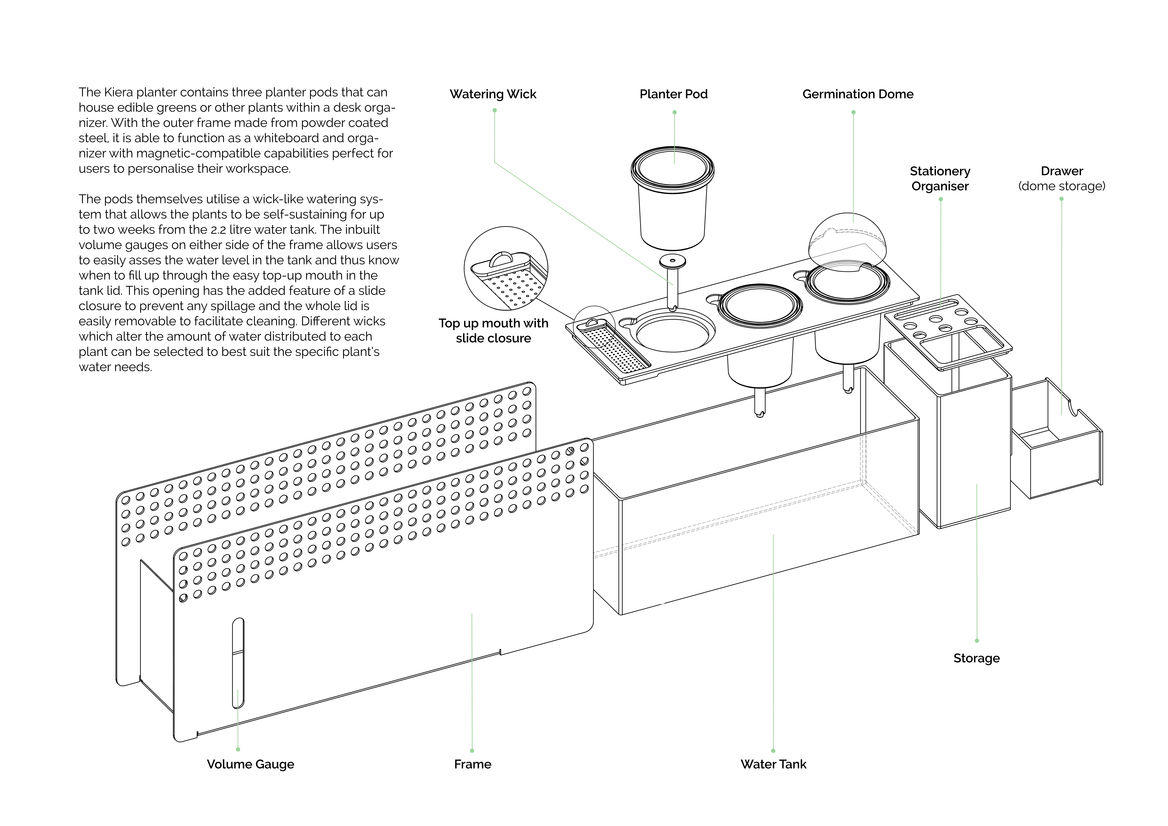 The Kiera planter contains three planter pods that can house edible greens or other plants within a desk organizer. With the outer frame made from powder coated steel, it is able to function as a whiteboard and organizer with magnetic-compatible capabilities perfect for users to personalise their workspace.

The pods themselves utilise a wick-like watering system that allows the plants to be self-sustaining for up to two weeks from the 2.2 litre water tank. The inbuilt volume gauges on either side of the frame allows users to easily asses the water level in the tank and thus know when to fill up through the easy top-up mouth in the tank lid. This opening has the added feature of a slide closure to prevent any spillage and the whole lid is easily removable to facilitate cleaning. Different wicks which alter the amount of water distributed to each plant can be selected to best suit the specific plant's water needs.

Watering Wick

Planter Pod

Germination Dome

Stationery Organiser

Drawer
(dome storage)

Top up mouth with slide closure

Storage

Volume Gauge

Frame

Water Tank