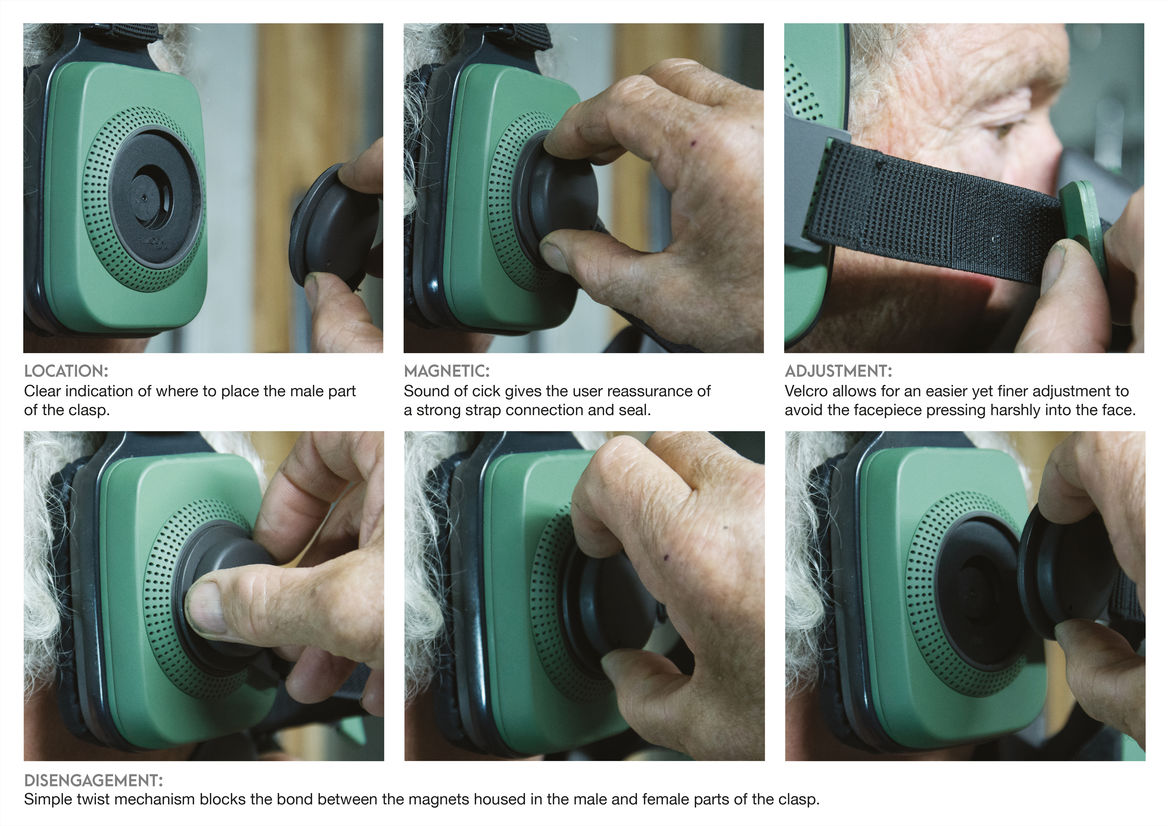 LOCATION:
Clear indication of where to place the male part of the clasp.

MAGNETIC:
Sound of cick gives the user reassurance of a strong strap connection and seal.

ADJUSTMENT:
Velcro allows for an easier yet finer adjustment to avoid the facepiece pressing harshly into the face.

DISENGAGEMENT:
Simple twist mechanism blocks the bond between the magnets housed in the male and female parts of the clasp.