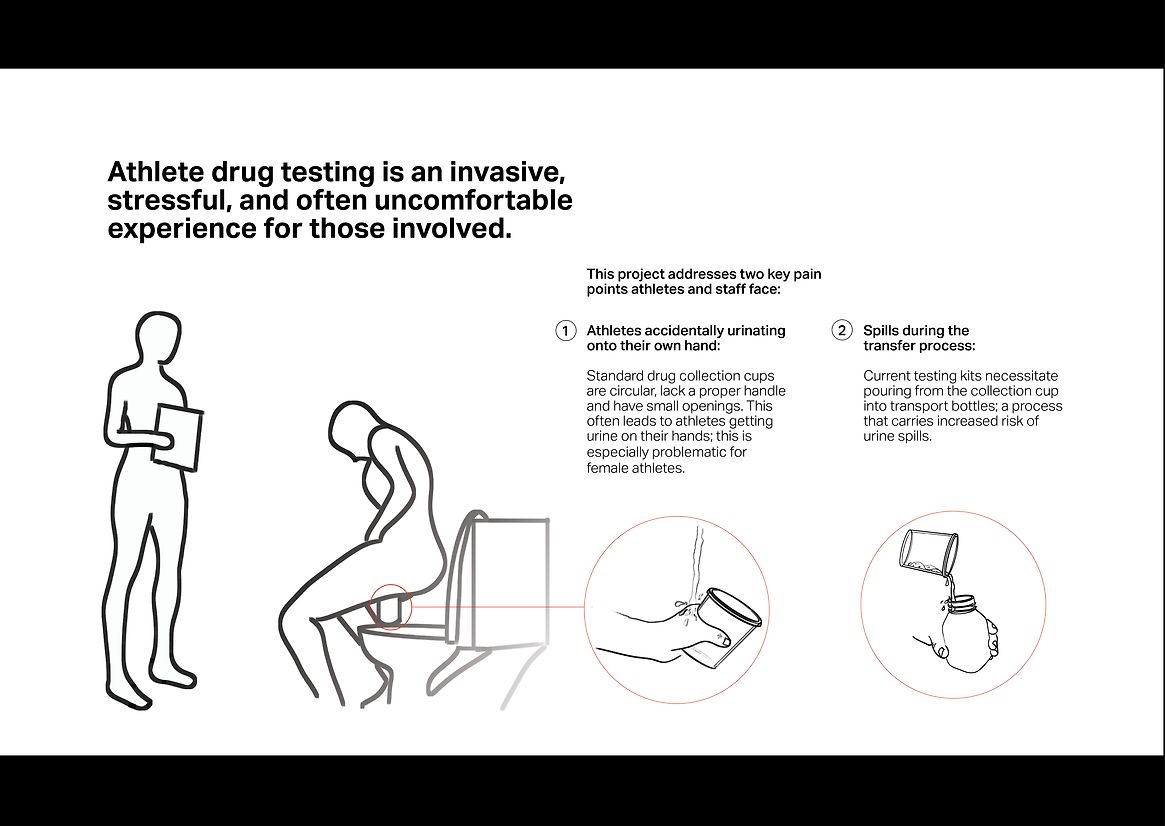 Athlete drug testing is an invasive, stressful, and often uncomfortable experience for those involved.

This project addresses two key pain points athletes and staff face:

1 Athletes accidentally urinating onto their own hand:

Standard drug collection cups are circular, lack a proper handle and have small openings. This often leads to athletes getting urine on their hands; this is especially problematic for female athletes.

2 Spills during the transfer process:

Current testing kits necessitate pouring from the collection cup into transport bottles; a process that carries increased risk of urine spills.