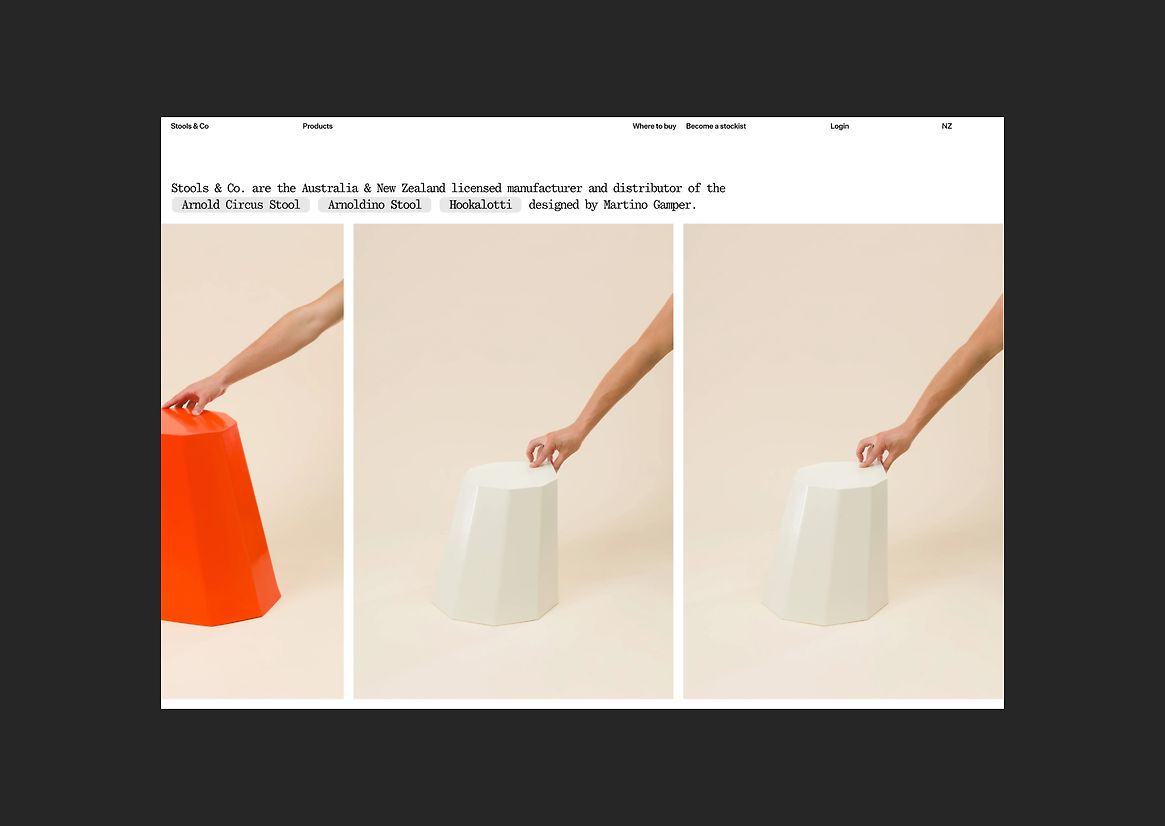 Stools & Co
Products
Where to buy
Become a stockist
Login
NZ

Stools & Co. are the Australia & New Zealand licensed manufacturer and distributor of the Arnold Circus Stool Arnoldino Stool Hookalotti designed by Martino Gamper.