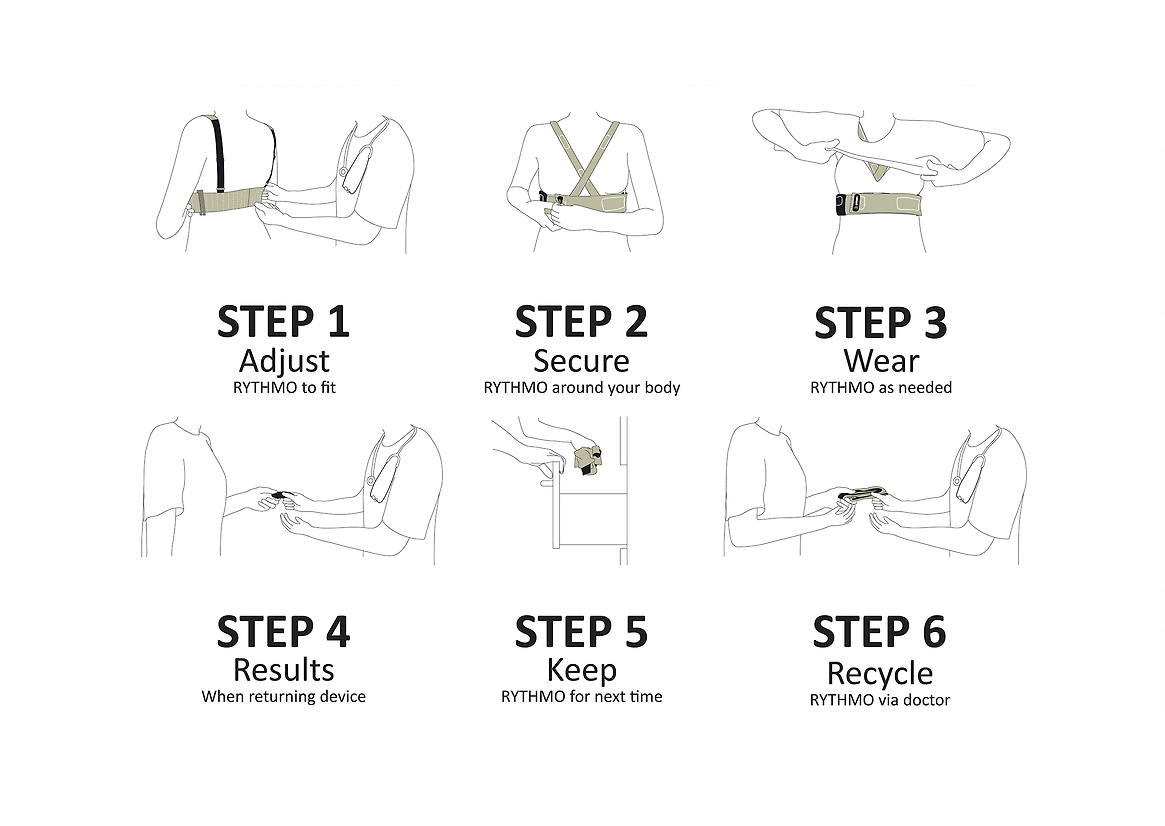 STEP 1
Adjust
RYTHMO to fit

STEP 2
Secure
RYTHMO around your body

STEP 3
Wear
RYTHMO as needed

STEP 4
Results
When returning device

STEP 5
Keep
RYTHMO for next time

STEP 6
Recycle
RYTHMO via doctor