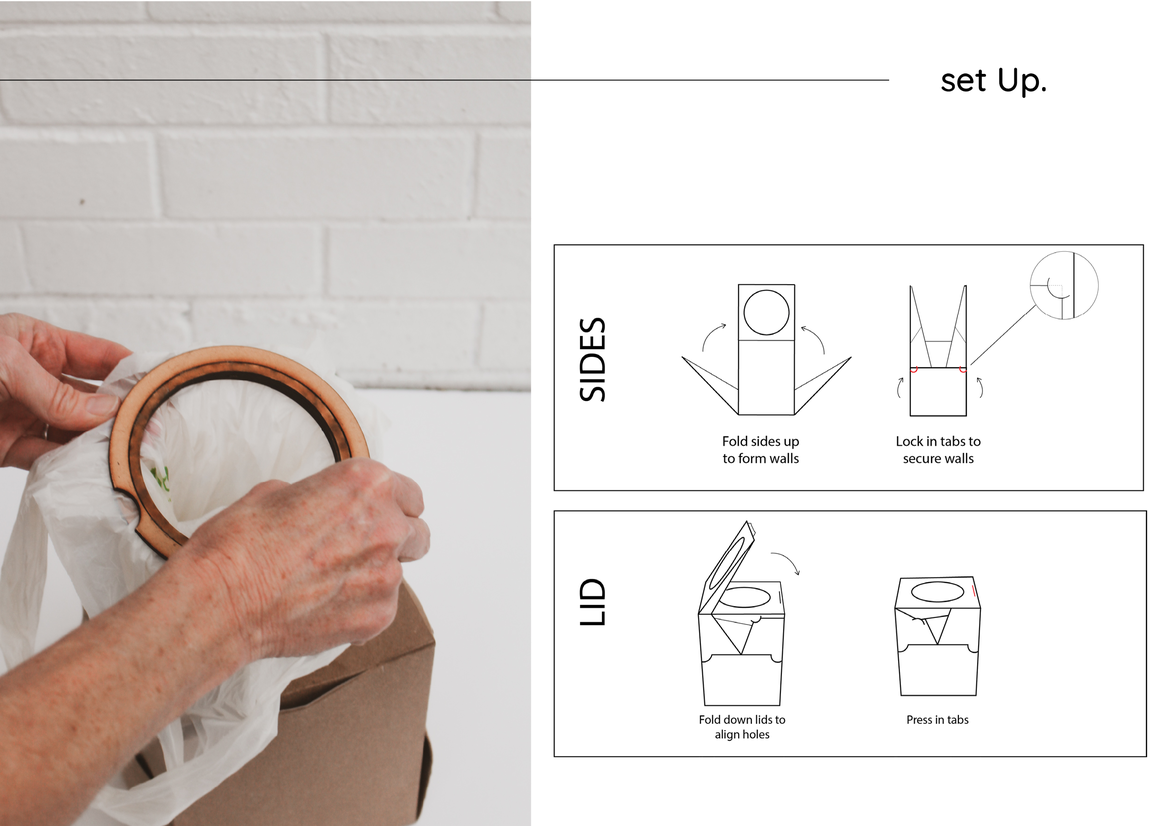 set Up.

SIDES

Fold sides up to form walls

Lock in tabs to secure walls

LID

Fold down lids to align holes

Press in tabs