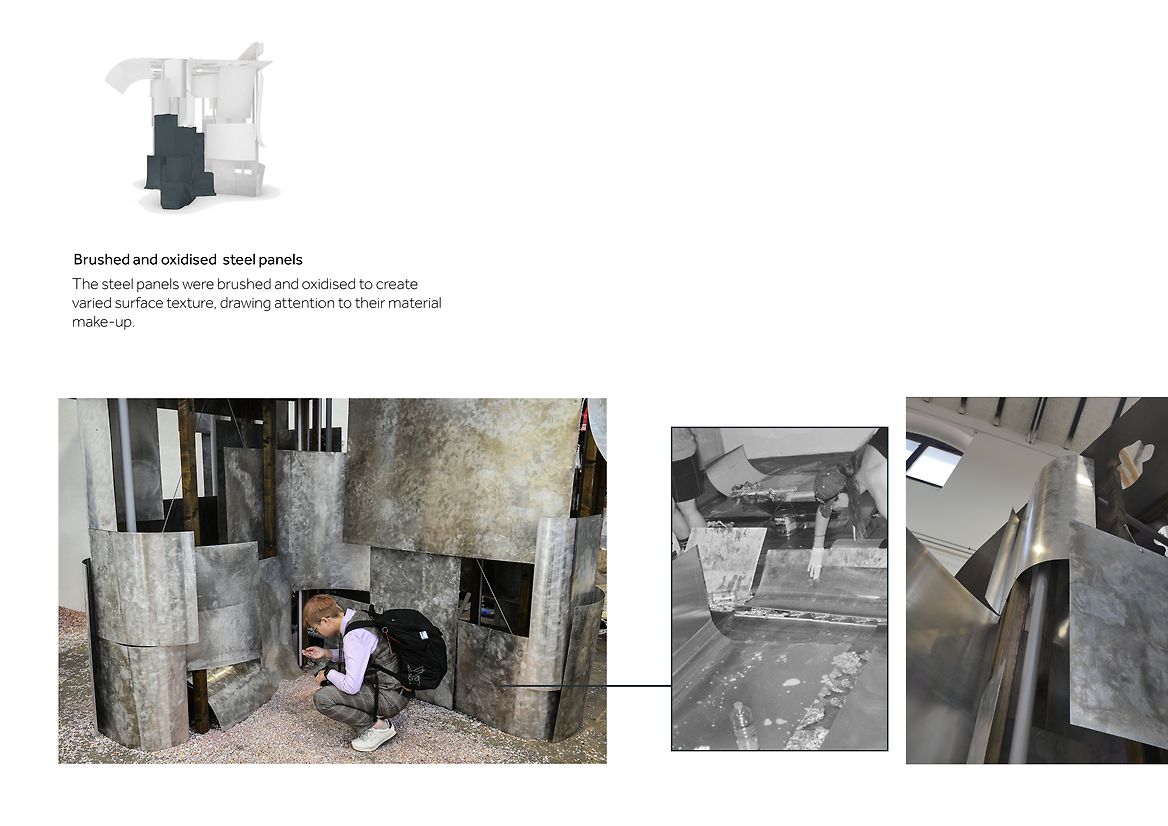 Brushed and oxidised  steel panels

The steel panels were brushed and oxidised to create varied surface texture, drawing attention to their material make-up.