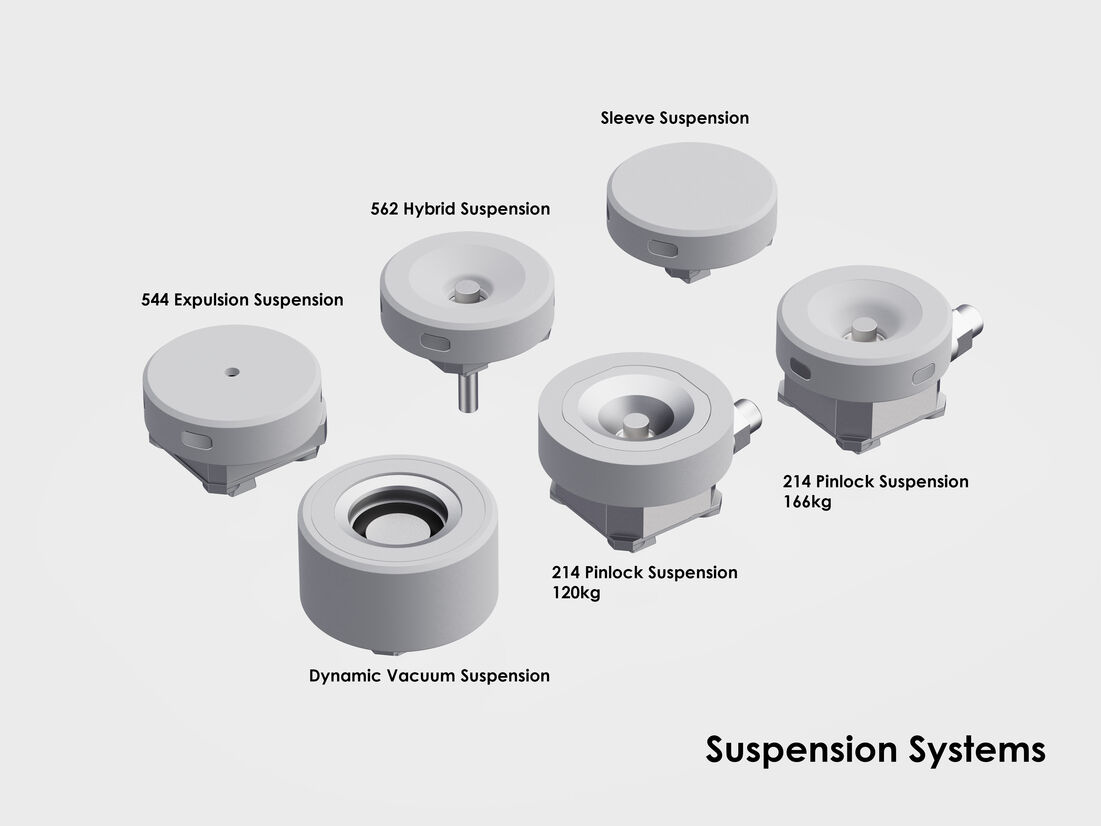 Sleeve Suspension

562 Hybrid Suspension

544 Expulsion Suspension

214 Pinlock Suspension
166kg

214 Pinlock Suspension
120kg

Dynamic Vacuum Suspension

Suspension Systems