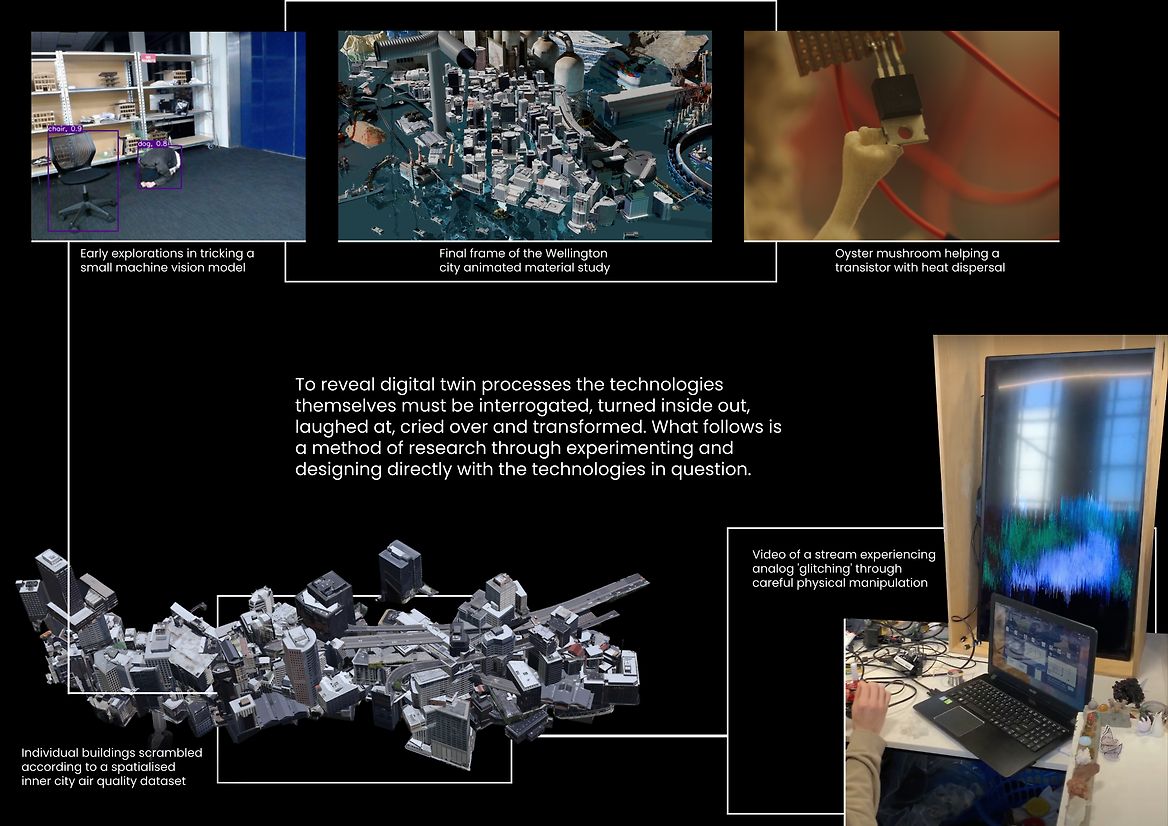 chair, 0.9

dog, 0.8

Early explorations in tricking a small machine vision model

Final frame of the Wellington city animated material study

Oyster mushroom helping a transistor with heat dispersal

To reveal digital twin processes the technologies themselves must be interrogated, turned inside out, laughed at, cried over and transformed. What follows is a method of research through experimenting and designing directly with the technologies in question.

Video of a stream experiencing analog 'glitching' through careful physical manipulation

Individual buildings scrambled according to a spatialised inner city air quality dataset