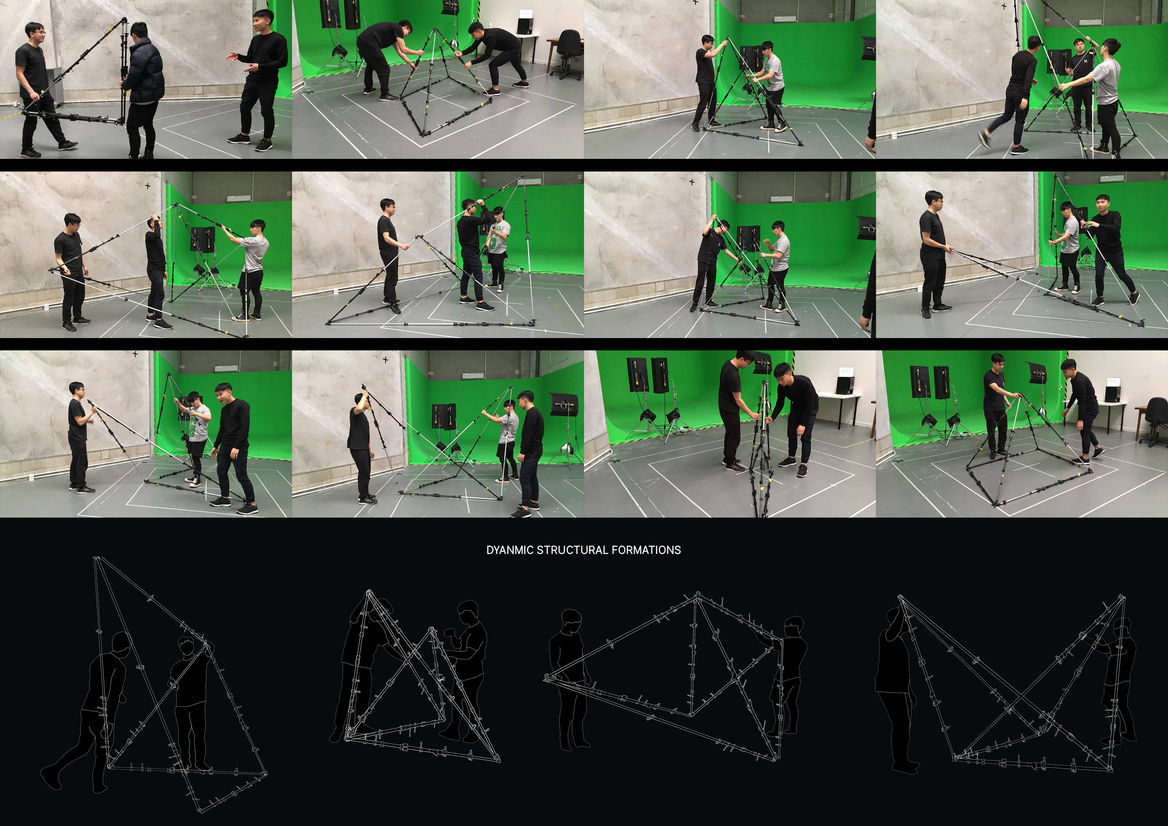 DYANMIC STRUCTURAL FORMATIONS