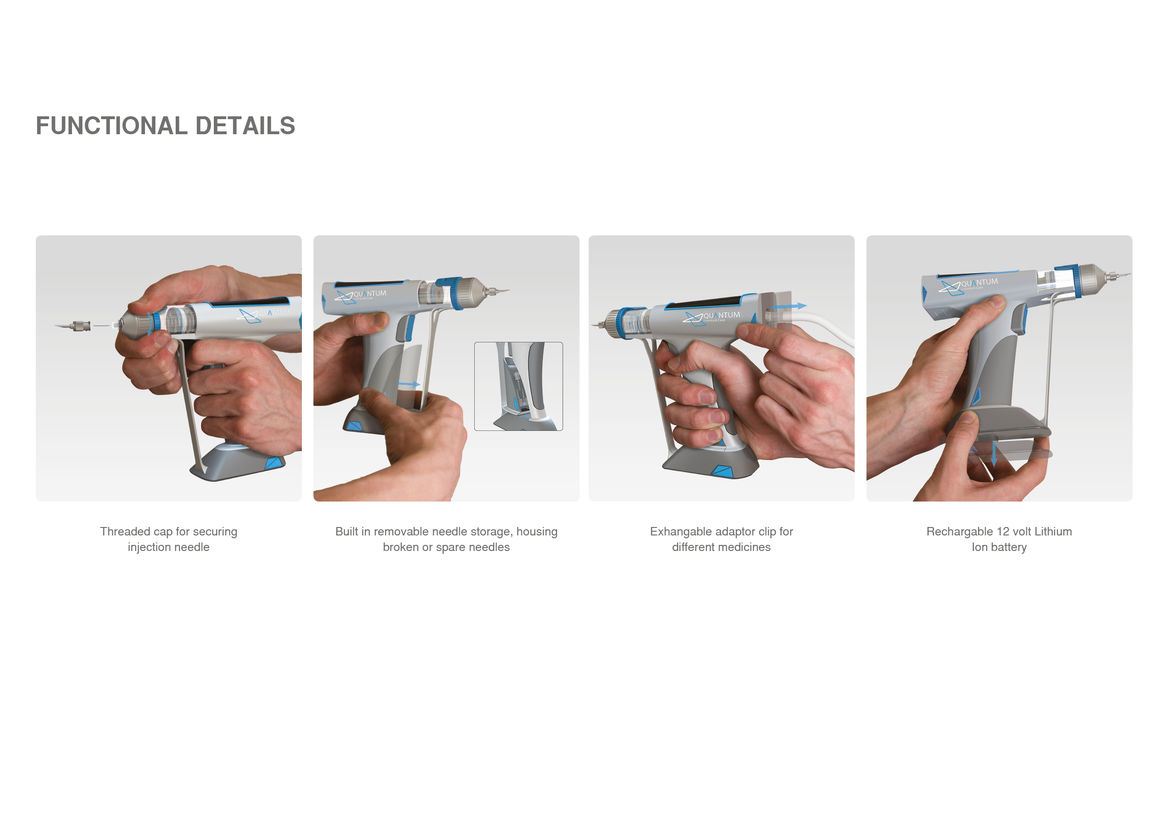 FUNCTIONAL DETAILS

QUANTUM

QUANTUM

QUANTUM

Threaded cap for securing injection needle

Built in removable needle storage, housing broken or spare needles

Exhangable adaptor clip for different medicines

Rechargable 12 volt Lithium Ion battery