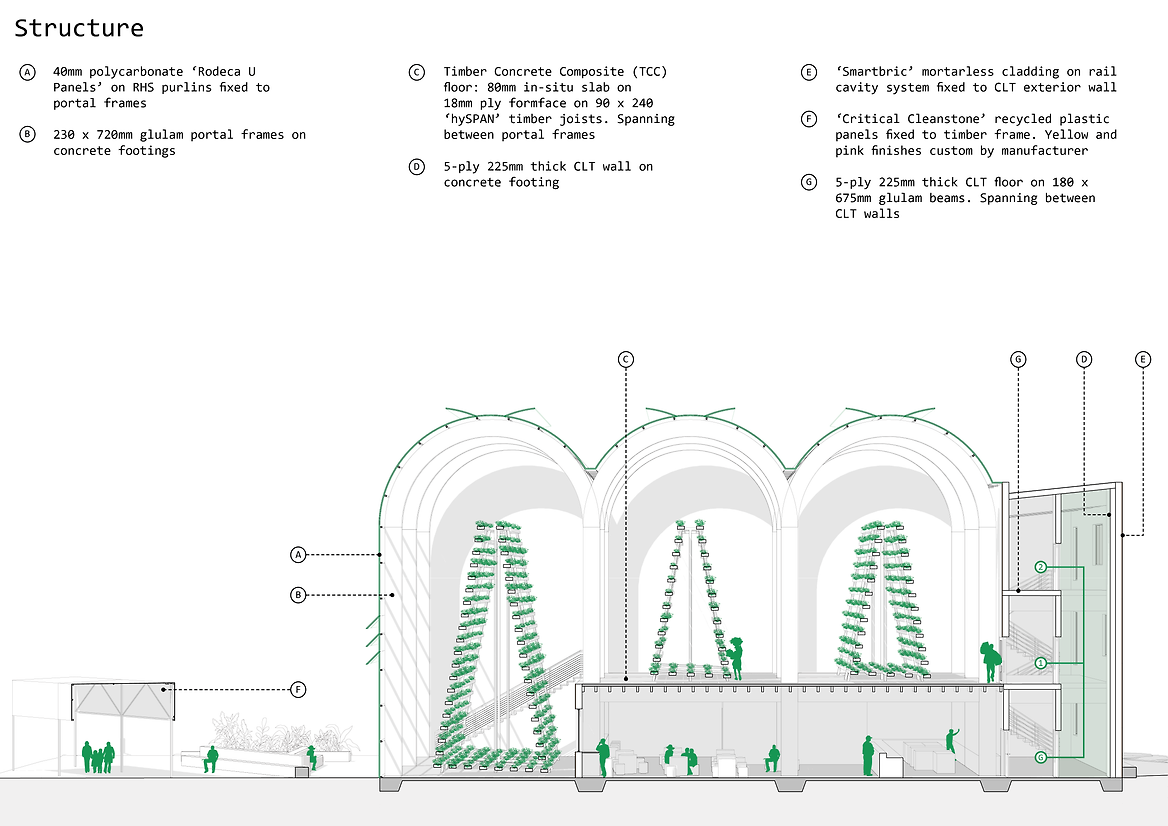 Structure

A 40mm polycarbonate 'Rodeca U Panels' on RHS purlins fixed to portal frames

B 230 x 720mm glulam portal frames on concrete footings

C Timber Concrete Composite (TCC) floor: 80mm in-situ slab on 18mm ply formface on 90 x 240 'hySPAN' timber joists. Spanning between portal frames

D 5-ply 225mm thick CLT wall on concrete footing

E 'Smartbric' mortarless cladding on rail cavity system fixed to CLT exterior wall

F 'Critical Cleanstone' recycled plastic panels fixed to timber frame. Yellow and pink finishes custom by manufacturer

G 5-ply 225mm thick CLT floor on 180 x 675mm glulam beams. Spanning between CLT walls

C

G D E

A

B

F

2

1

G