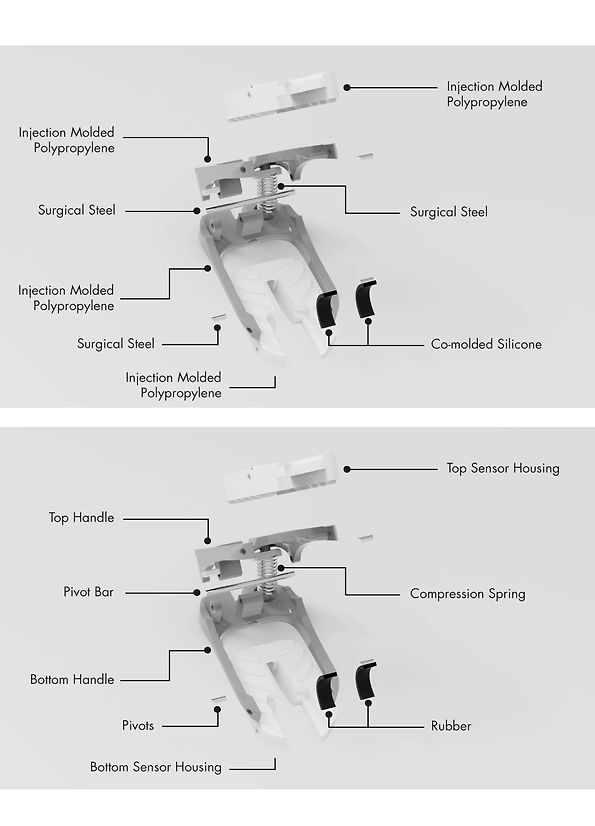 Injection Molded Polypropylene

Injection Molded Polypropylene

Surgical Steel

Surgical Steel

Injection Molded Polypropylene

Surgical Steel

Co-molded Silicone

Injection Molded Polypropylene

Top Sensor Housing

Top Handle

Pivot Bar

Compression Spring

Bottom Handle

Pivots

Rubber

Bottom Sensor Housing