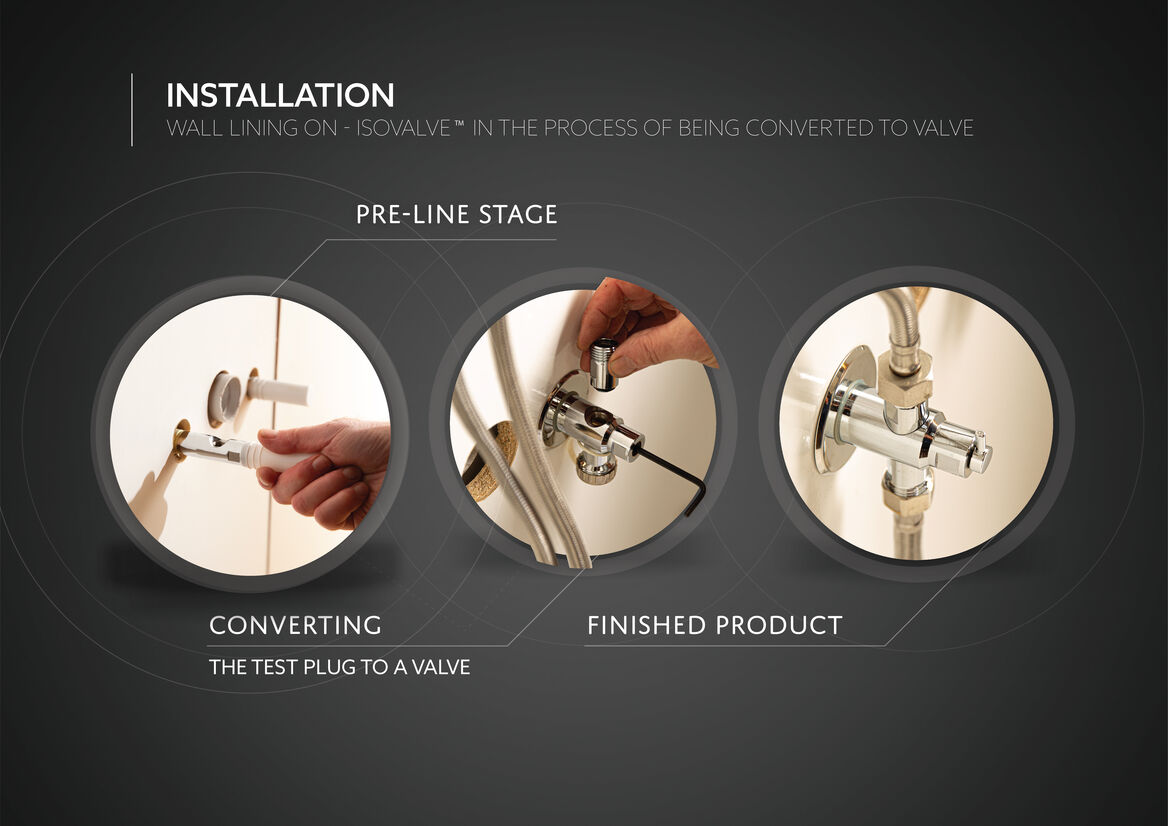 INSTALLATION
WALL LINING ON - ISOVALVE™ IN THE PROCESS OF BEING CONVERTED TO VALVE

PRE-LINE STAGE

CONVERTING
THE TEST PLUG TO A VALVE

FINISHED PRODUCT