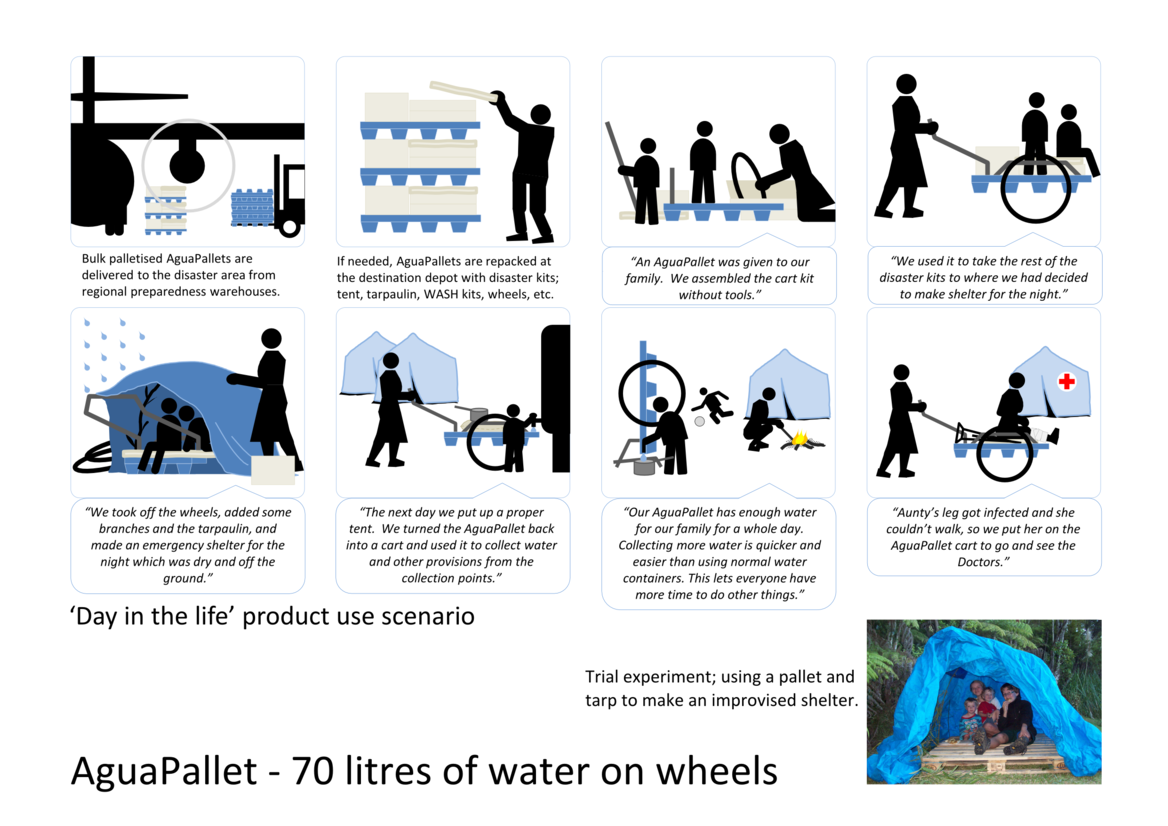 Bulk palletised AguaPallets are delivered to the disaster area from regional preparedness warehouses.

If needed, AguaPallets are repacked at the destination depot with disaster kits; tent, tarpaulin, WASH kits, wheels, etc.

"An AguaPallet was given to our family. We assembled the cart kit without tools."

"We used it to take the rest of the disaster kits to where we had decided to make shelter for the night."

"We took off the wheels, added some branches and the tarpaulin, and made an emergency shelter for the night which was dry and off the ground."

"The next day we put up a proper tent. We turned the AguaPallet back into a cart and used it to collect water and other provisions from the collection points."

"Our AguaPallet has enough water for our family for a whole day. Collecting more water is quicker and easier than using normal water containers. This lets everyone have more time to do other things."

"Aunty's leg got infected and she couldn't walk, so we put her on the AguaPallet cart to go and see the Doctors."

'Day in the life' product use scenario

Trial experiment; using a pallet and tarp to make an improvised shelter.

AguaPallet - 70 litres of water on wheels