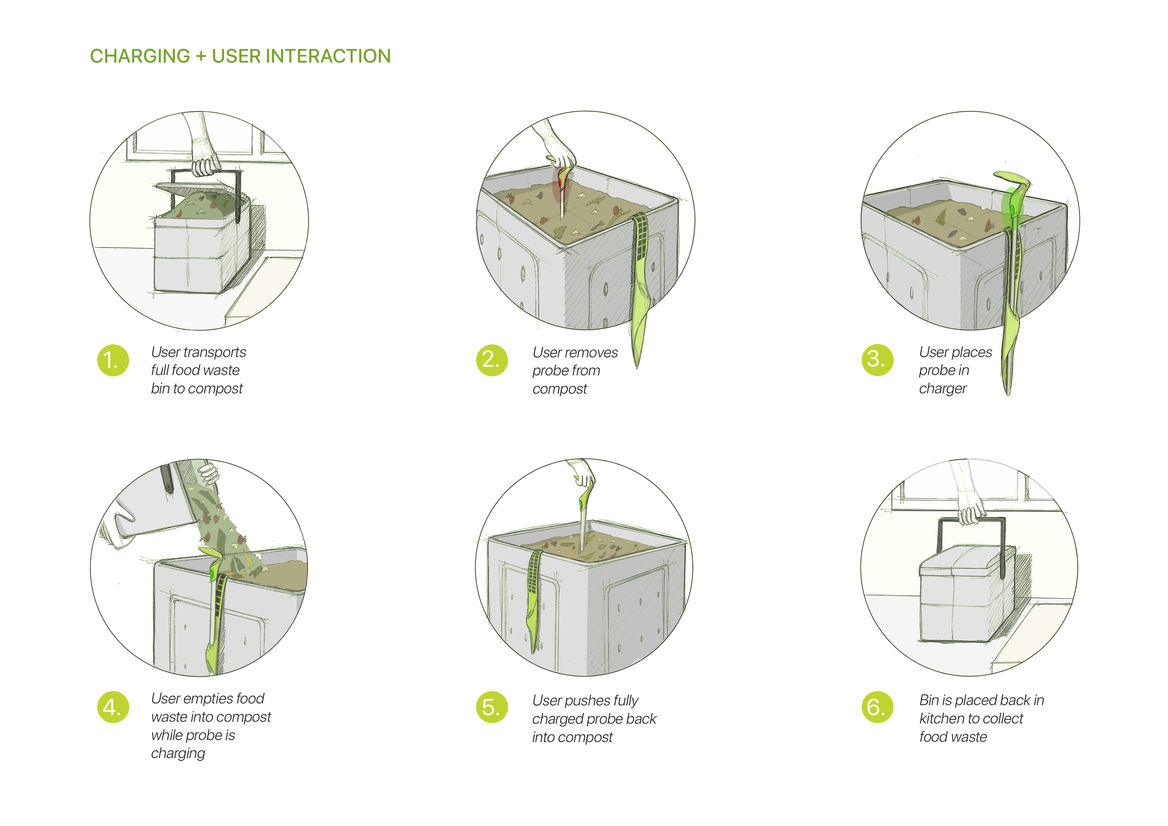 CHARGING + USER INTERACTION

1. User transports full food waste bin to compost

2. User removes probe from compost

3. User places probe in charger

4. User empties food waste into compost while probe is charging

5. User pushes fully charged probe back into compost

6. Bin is placed back in kitchen to collect food waste