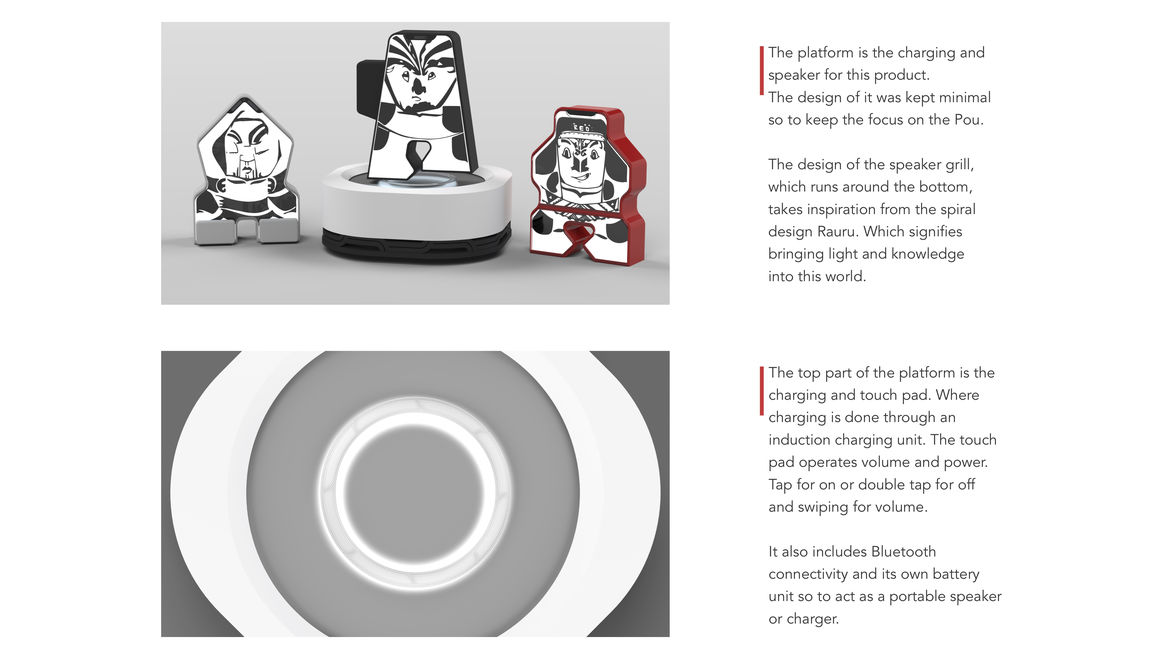 The platform is the charging and speaker for this product.
The design of it was kept minimal so to keep the focus on the Pou.

The design of the speaker grill, which runs around the bottom, takes inspiration from the spiral design Rauru. Which signifies bringing light and knowledge into this world.

The top part of the platform is the charging and touch pad. Where charging is done through an induction charging unit. The touch pad operates volume and power. Tap for on or double tap for off and swiping for volume.

It also includes Bluetooth connectivity and its own battery unit so to act as a portable speaker or charger.