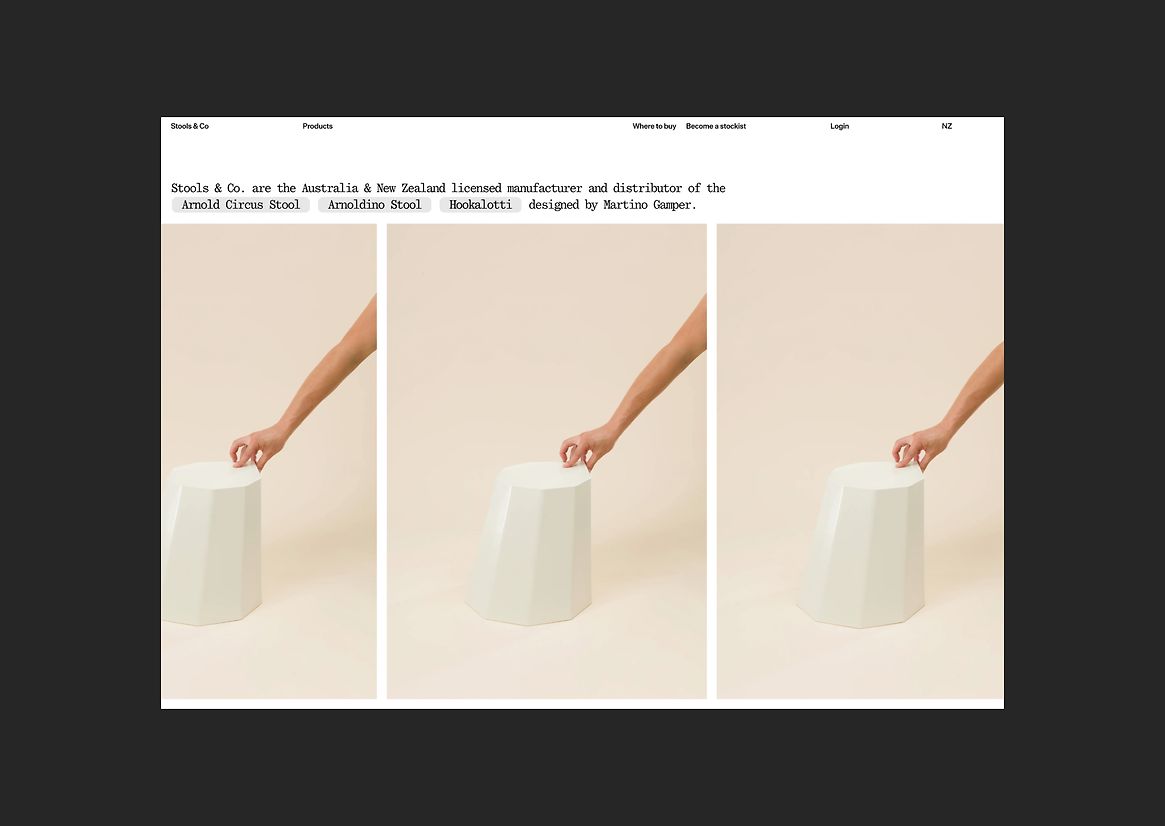 Stools & Co Products Where to buy Become a stockist Login NZ

Stools & Co. are the Australia & New Zealand licensed manufacturer and distributor of the Arnold Circus Stool Arnoldino Stool Hookalotti designed by Martino Gamper.