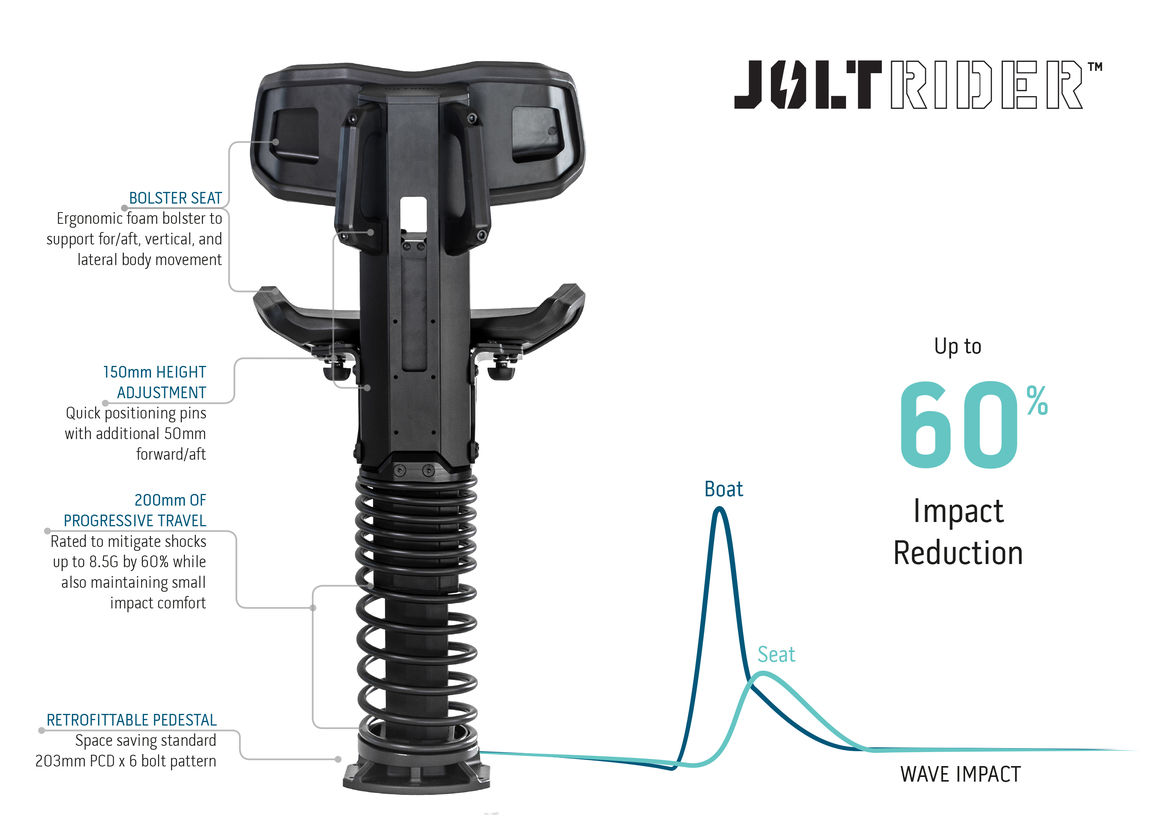 JOLTRIDER™

BOLSTER SEAT
Ergonomic foam bolster to support for/aft, vertical, and lateral body movement

150mm HEIGHT ADJUSTMENT
Quick positioning pins with additional 50mm forward/aft

200mm OF PROGRESSIVE TRAVEL
Rated to mitigate shocks up to 8.5G by 60% while also maintaining small impact comfort

RETROFITTABLE PEDESTAL
Space saving standard 203mm PCD x 6 bolt pattern

Up to
60%
Impact Reduction

Boat
Seat
WAVE IMPACT