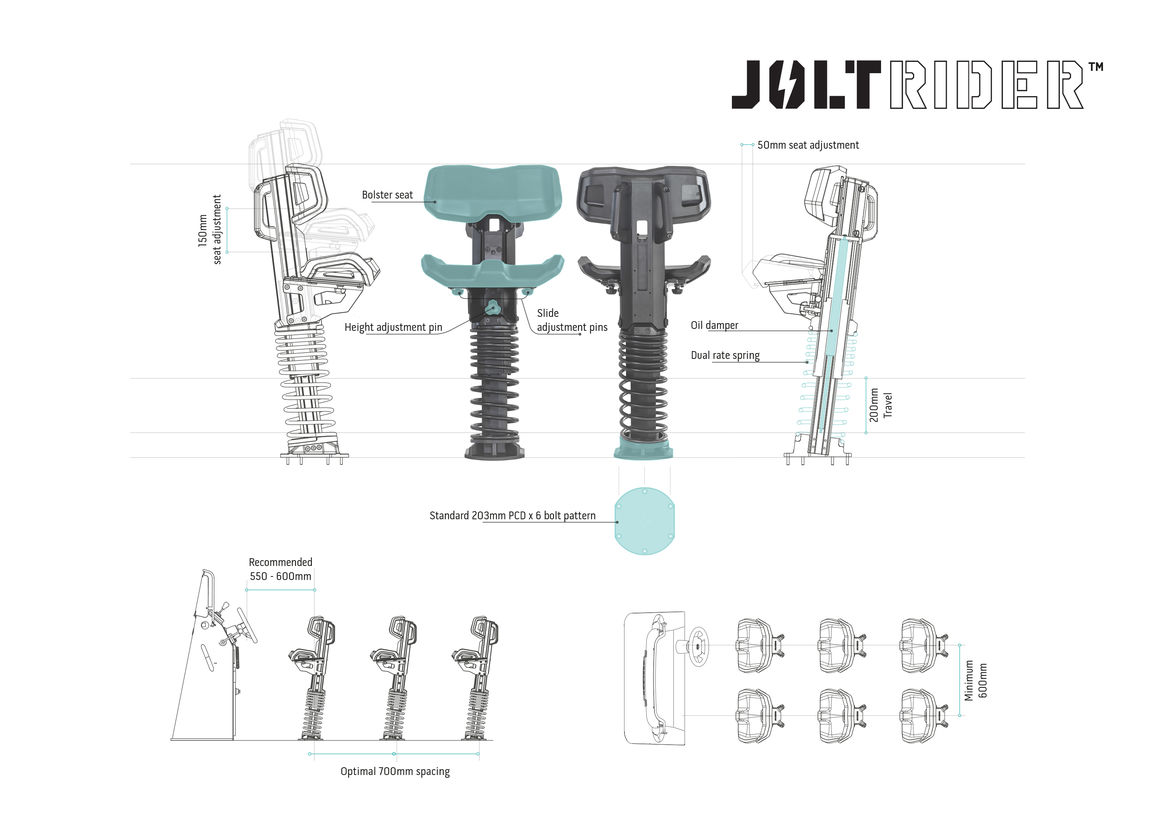 JOLTRIDER™

50mm seat adjustment

150mm seat adjustment

Bolster seat

Height adjustment pin

Slide adjustment pins

Oil damper

Dual rate spring

200mm Travel

Standard 203mm PCD x 6 bolt pattern

Recommended 550 - 600mm

Optimal 700mm spacing

Minimum 600mm