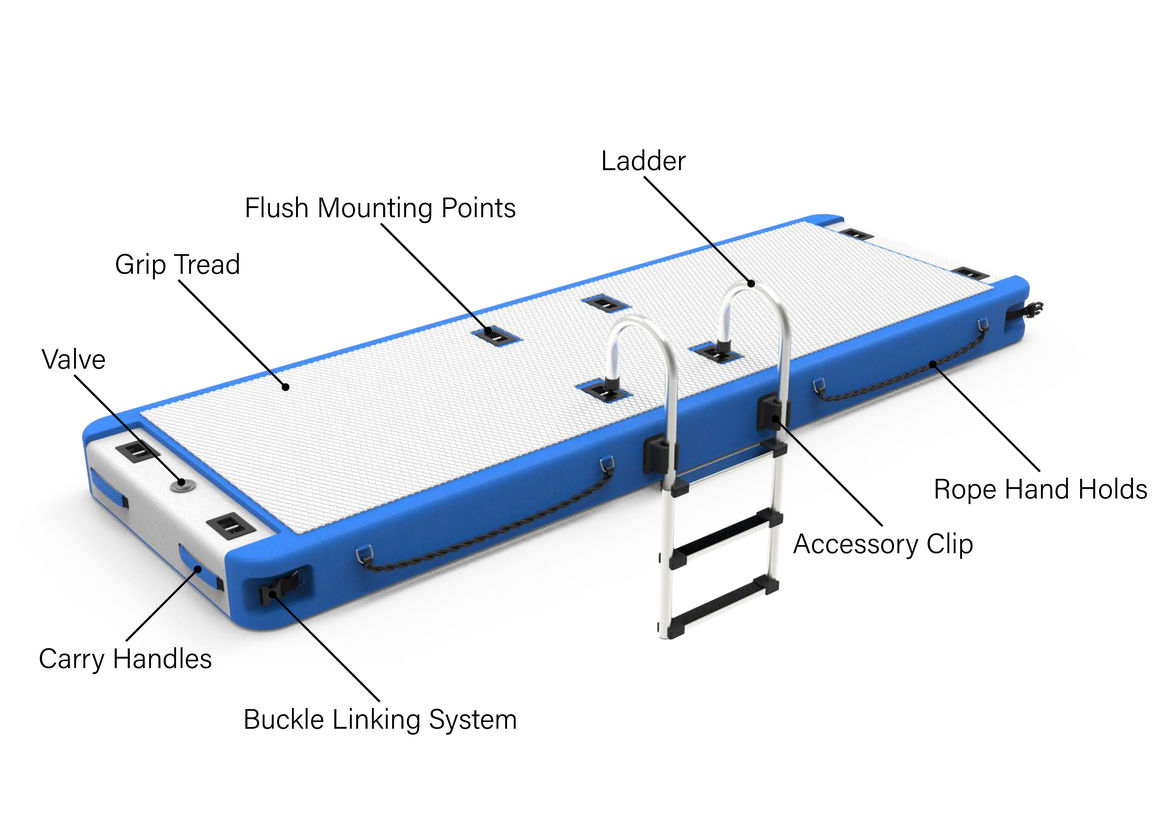 Ladder

Flush Mounting Points

Grip Tread

Valve

Rope Hand Holds

Accessory Clip

Carry Handles

Buckle Linking System