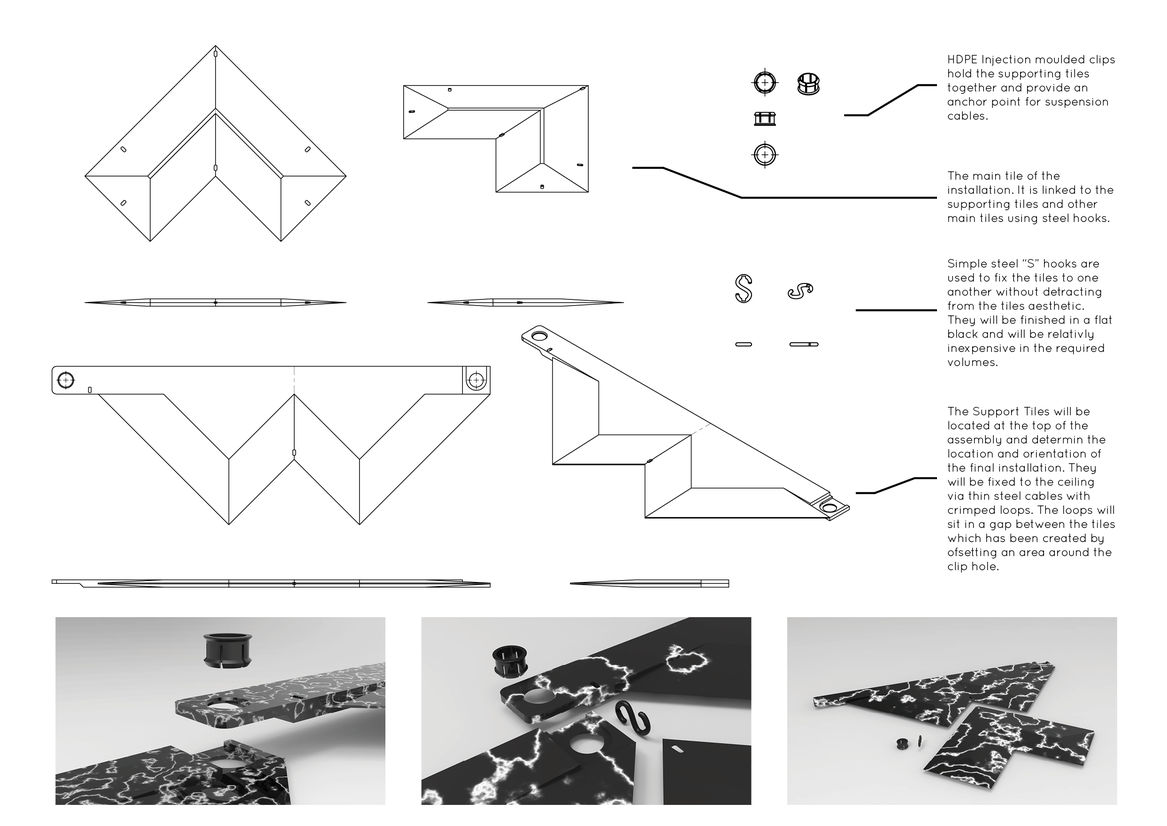 HDPE Injection moulded clips hold the supporting tiles together and provide an anchor point for suspension cables.

The main tile of the installation. It is linked to the supporting tiles and other main tiles using steel hooks.

Simple steel "S" hooks are used to fix the tiles to one another without detracting from the tiles aesthetic. They will be finished in a flat black and will be relativly inexpensive in the required volumes.

The Support Tiles will be located at the top of the assembly and determin the location and orientation of the final installation. They will be fixed to the ceiling via thin steel cables with crimped loops. The loops will sit in a gap between the tiles which has been created by ofsetting an area around the clip hole.