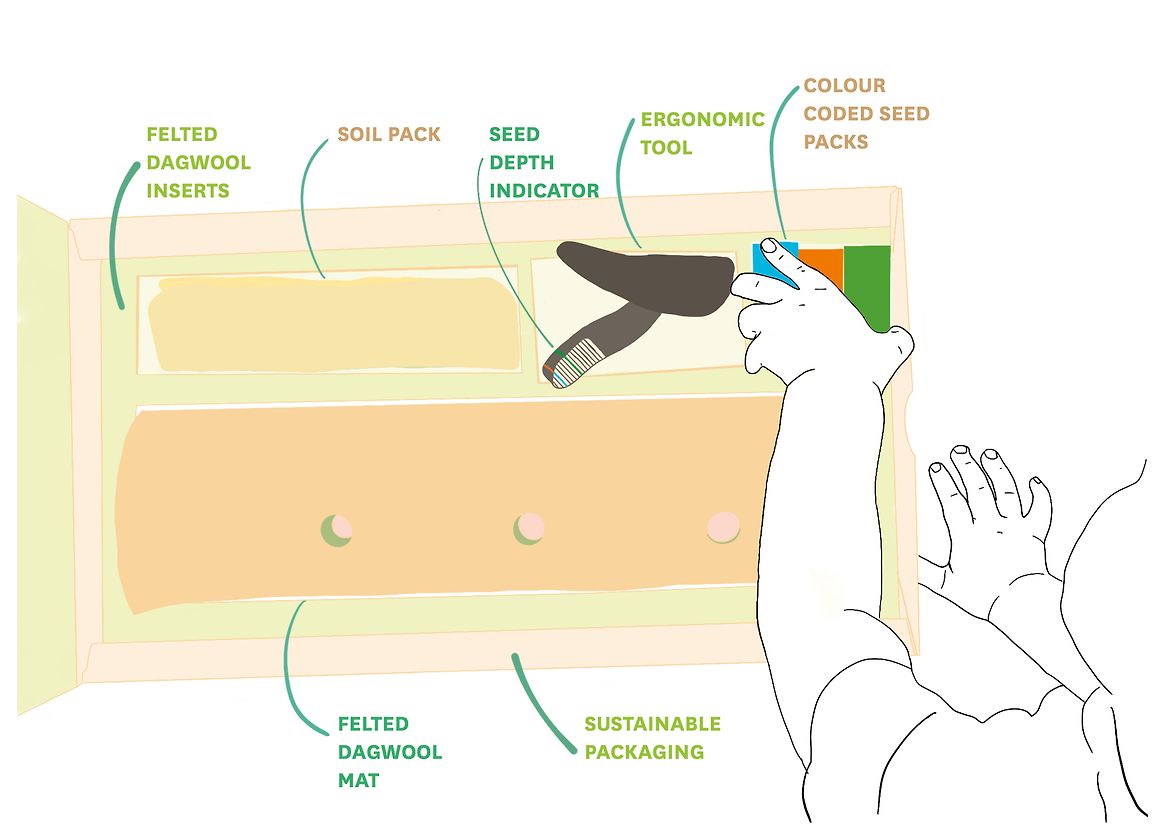 FELTED DAGWOOL INSERTS

SOIL PACK

SEED DEPTH INDICATOR

ERGONOMIC TOOL

COLOUR CODED SEED PACKS

FELTED DAGWOOL MAT

SUSTAINABLE PACKAGING