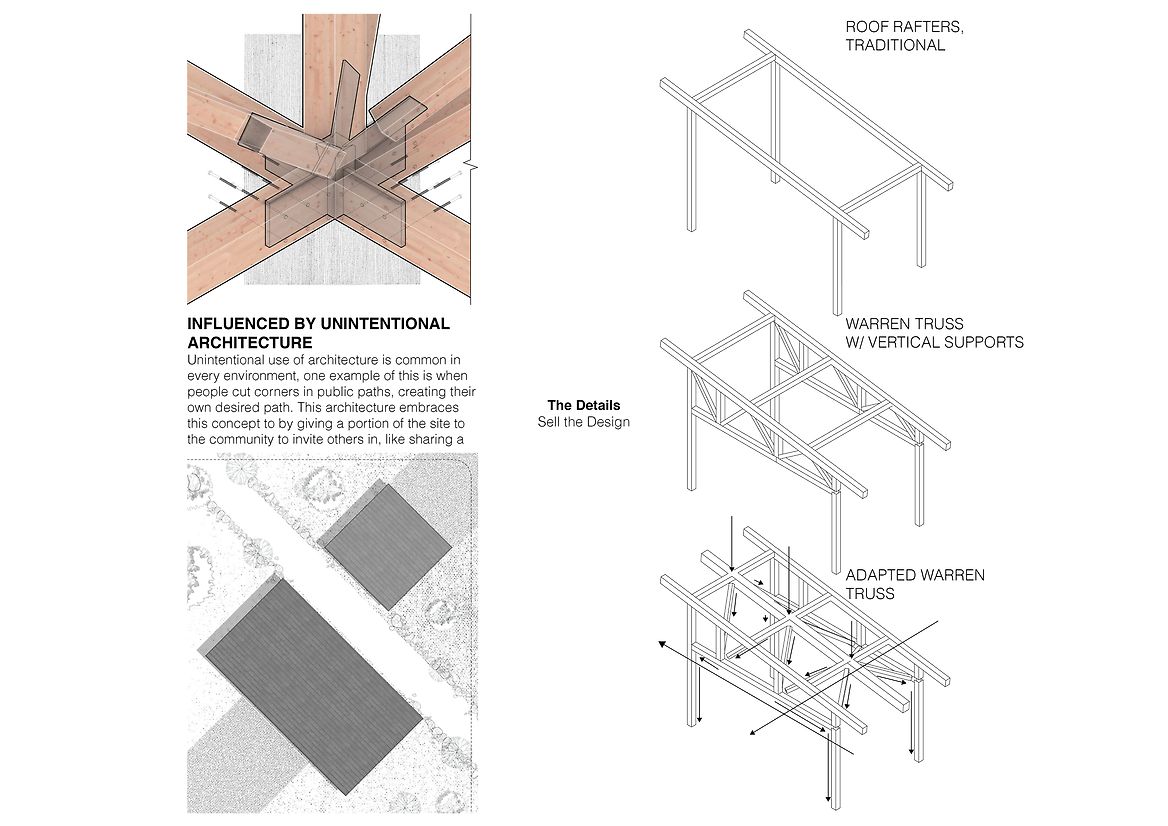 INFLUENCED BY UNINTENTIONAL ARCHITECTURE

Unintentional use of architecture is common in every environment, one example of this is when people cut corners in public paths, creating their own desired path. This architecture embraces this concept to by giving a portion of the site to the community to invite others in, like sharing a

The Details
Sell the Design

ROOF RAFTERS, TRADITIONAL

WARREN TRUSS W/ VERTICAL SUPPORTS

ADAPTED WARREN TRUSS