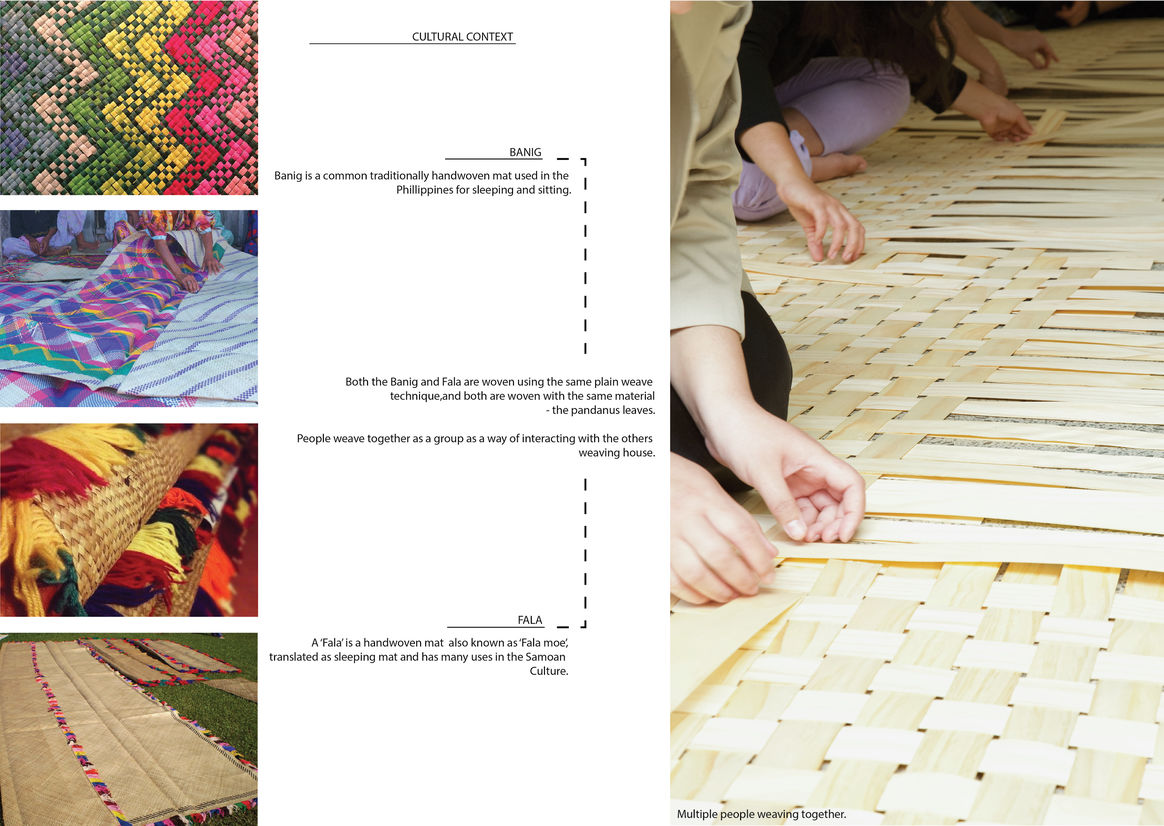 CULTURAL CONTEXT

BANIG

Banig is a common traditionally handwoven mat used in the Phillippines for sleeping and sitting.

Both the Banig and Fala are woven using the same plain weave technique,and both are woven with the same material - the pandanus leaves.

People weave together as a group as a way of interacting with the others weaving house.

FALA

A 'Fala' is a handwoven mat also known as 'Fala moe', translated as sleeping mat and has many uses in the Samoan Culture.

Multiple people weaving together.