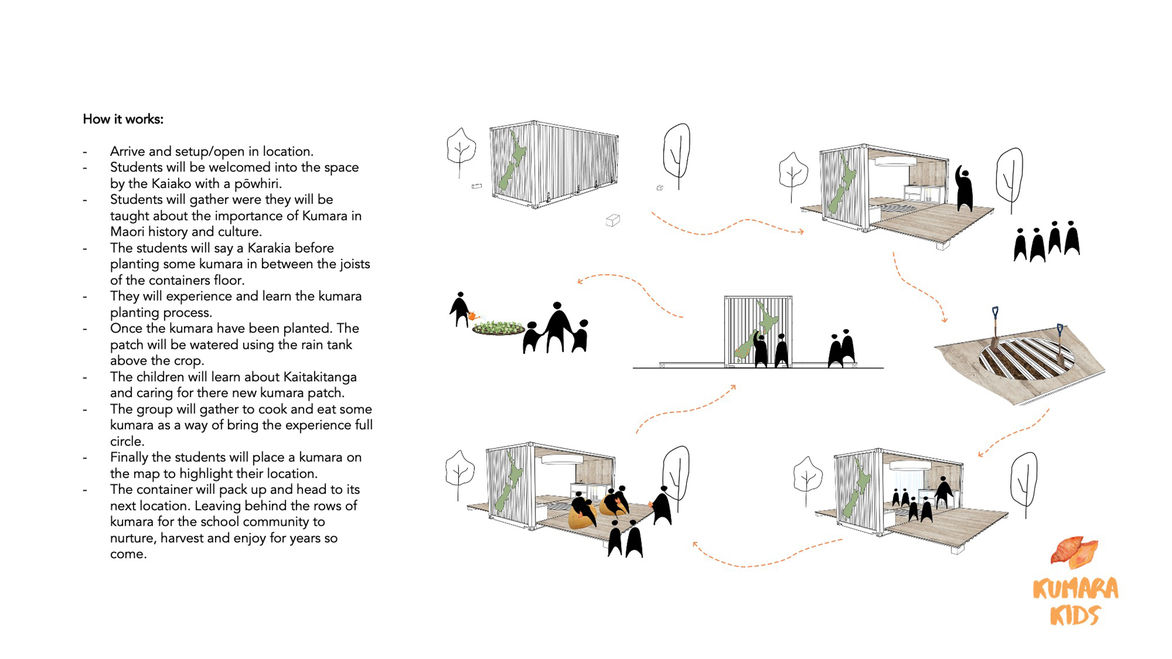 How it works:

- Arrive and setup/open in location.
- Students will be welcomed into the space by the Kaiako with a pōwhiri.
- Students will gather were they will be taught about the importance of Kumara in Maori history and culture.
- The students will say a Karakia before planting some kumara in between the joists of the containers floor.
- They will experience and learn the kumara planting process.
- Once the kumara have been planted. The patch will be watered using the rain tank above the crop.
- The children will learn about Kaitakitanga and caring for there new kumara patch.
- The group will gather to cook and eat some kumara as a way of bring the experience full circle.
- Finally the students will place a kumara on the map to highlight their location.
- The container will pack up and head to its next location. Leaving behind the rows of kumara for the school community to nurture, harvest and enjoy for years so come.

KUMARA KIDS