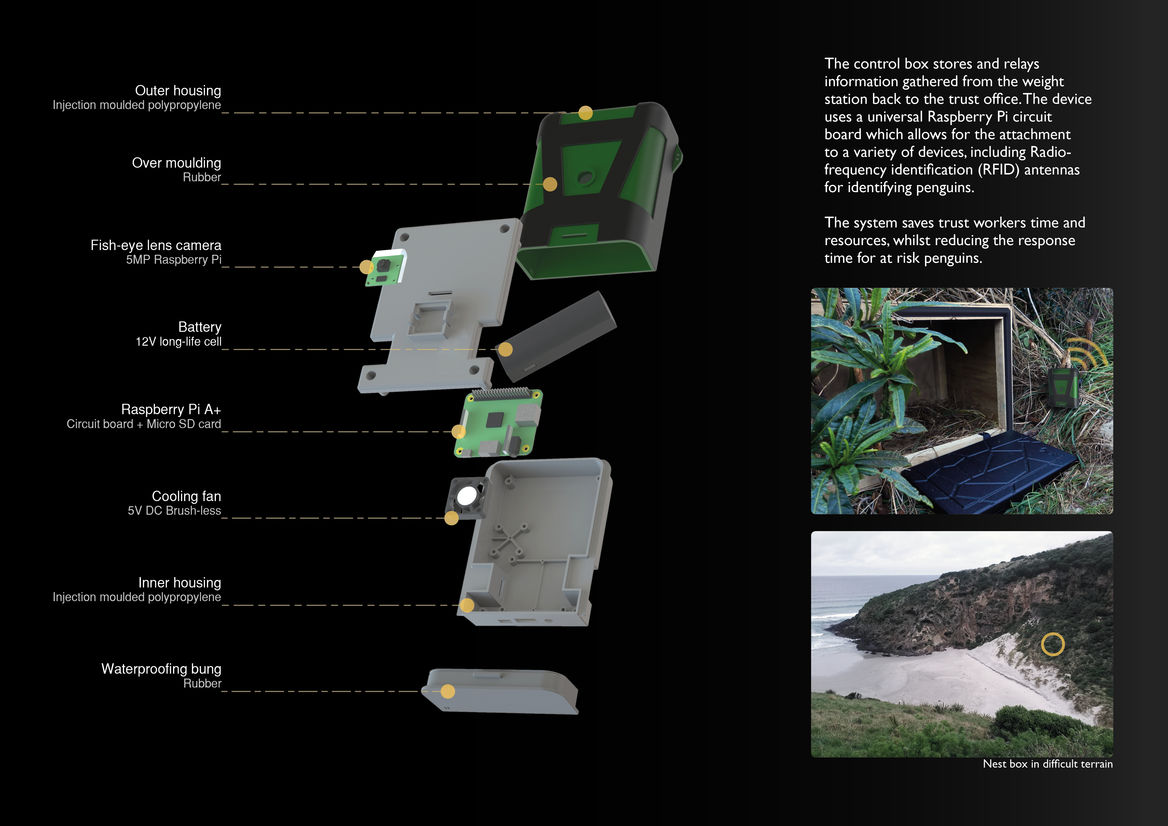 Outer housing
Injection moulded polypropylene

Over moulding
Rubber

Fish-eye lens camera
5MP Raspberry Pi

Battery
12V long-life cell

Raspberry Pi A+
Circuit board + Micro SD card

Cooling fan
5V DC Brush-less

Inner housing
Injection moulded polypropylene

Waterproofing bung
Rubber

The control box stores and relays information gathered from the weight station back to the trust office. The device uses a universal Raspberry Pi circuit board which allows for the attachment to a variety of devices, including Radio-frequency identification (RFID) antennas for identifying penguins.

The system saves trust workers time and resources, whilst reducing the response time for at risk penguins.

Nest box in difficult terrain