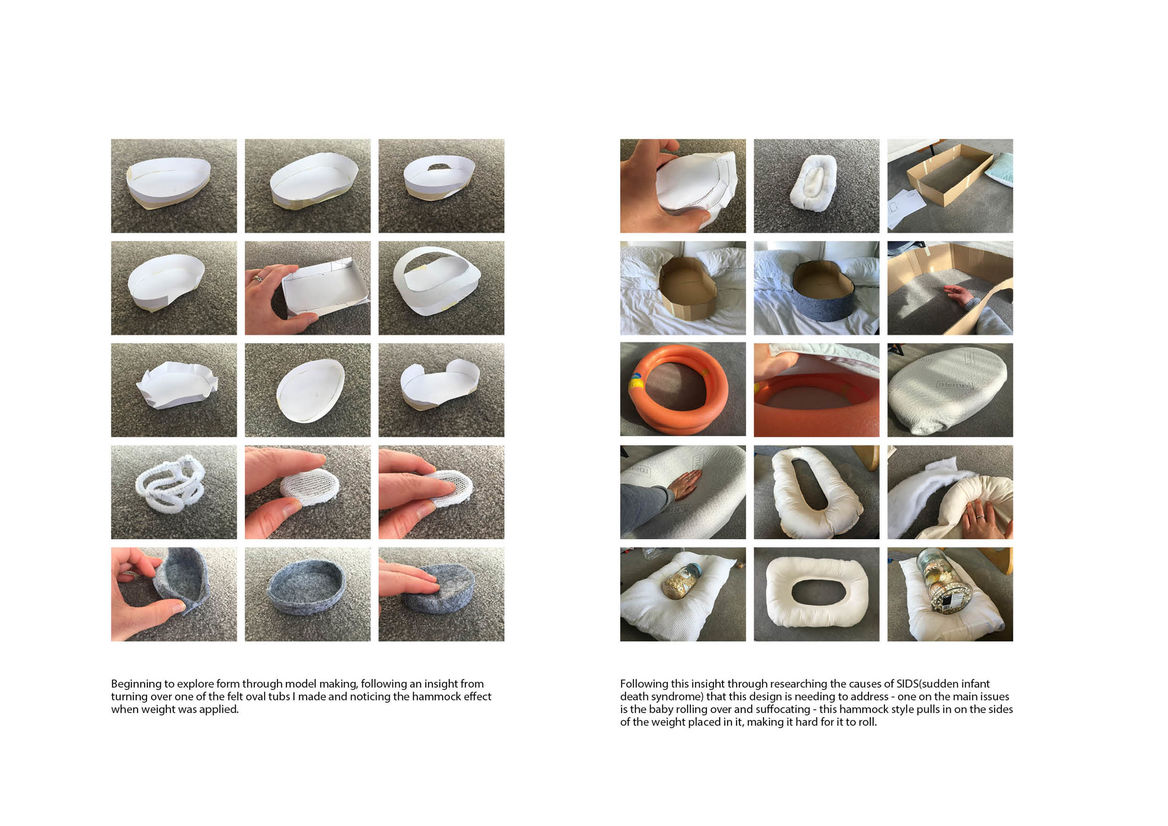 Beginning to explore form through model making, following an insight from turning over one of the felt oval tubs I made and noticing the hammock effect when weight was applied.

Following this insight through researching the causes of SIDS(sudden infant death syndrome) that this design is needing to address - one on the main issues is the baby rolling over and suffocating - this hammock style pulls in on the sides of the weight placed in it, making it hard for it to roll.