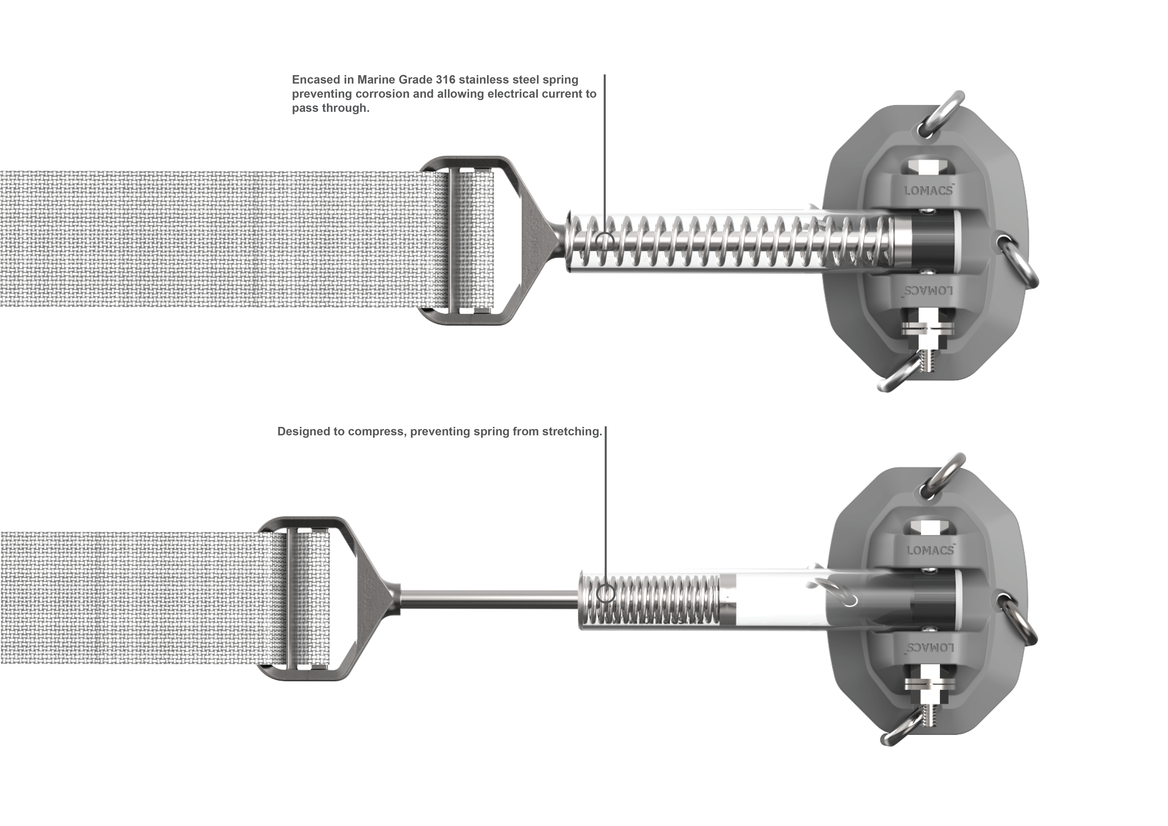 Encased in Marine Grade 316 stainless steel spring preventing corrosion and allowing electrical current to pass through.

LOMACS

LOMACS

Designed to compress, preventing spring from stretching.

LOMACS

LOMACS